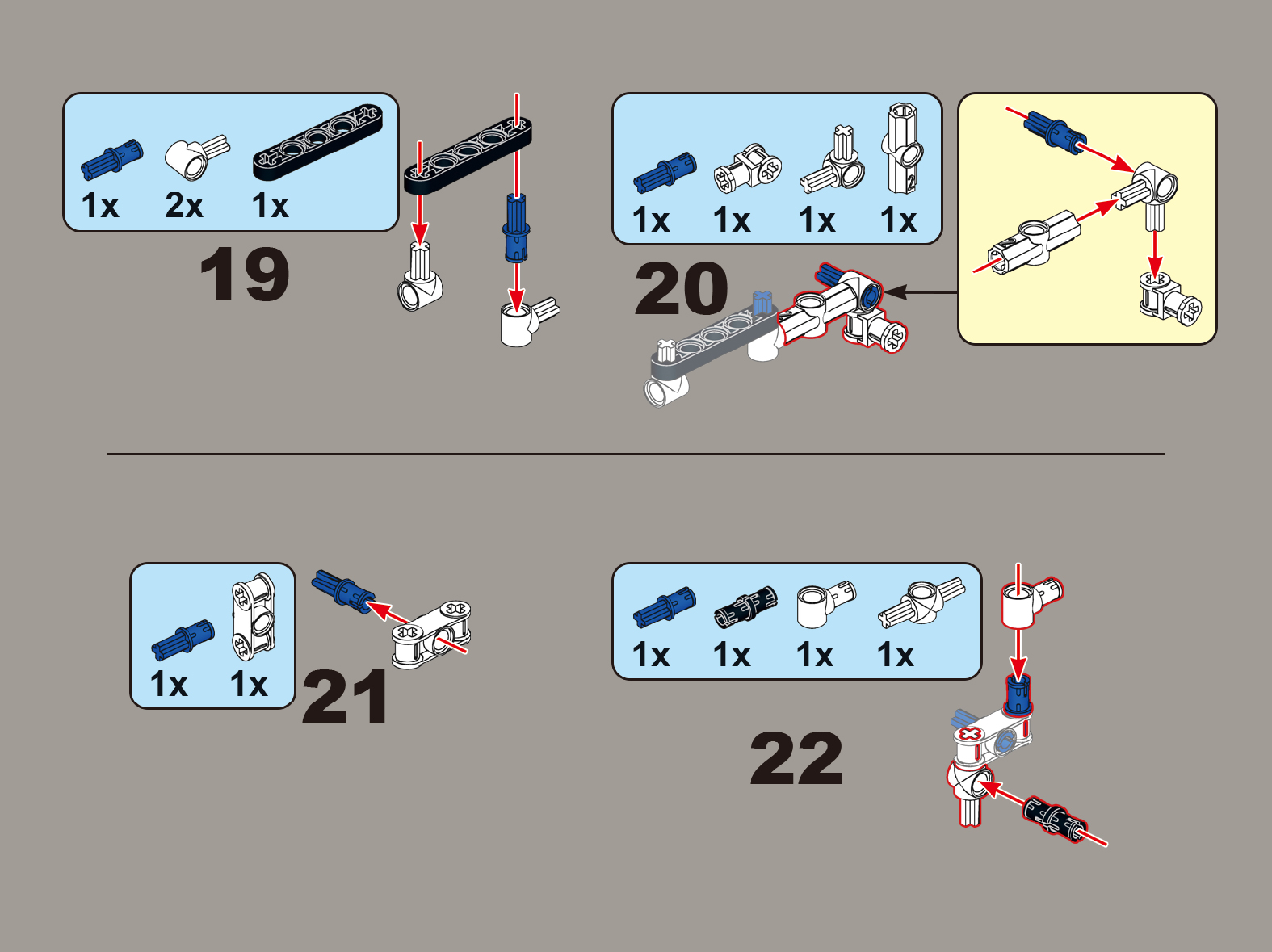 1x 2x 1x

19

1x 1x 1x 1x

2

20

1x 1x

21

1x 1x 1x 1x

22