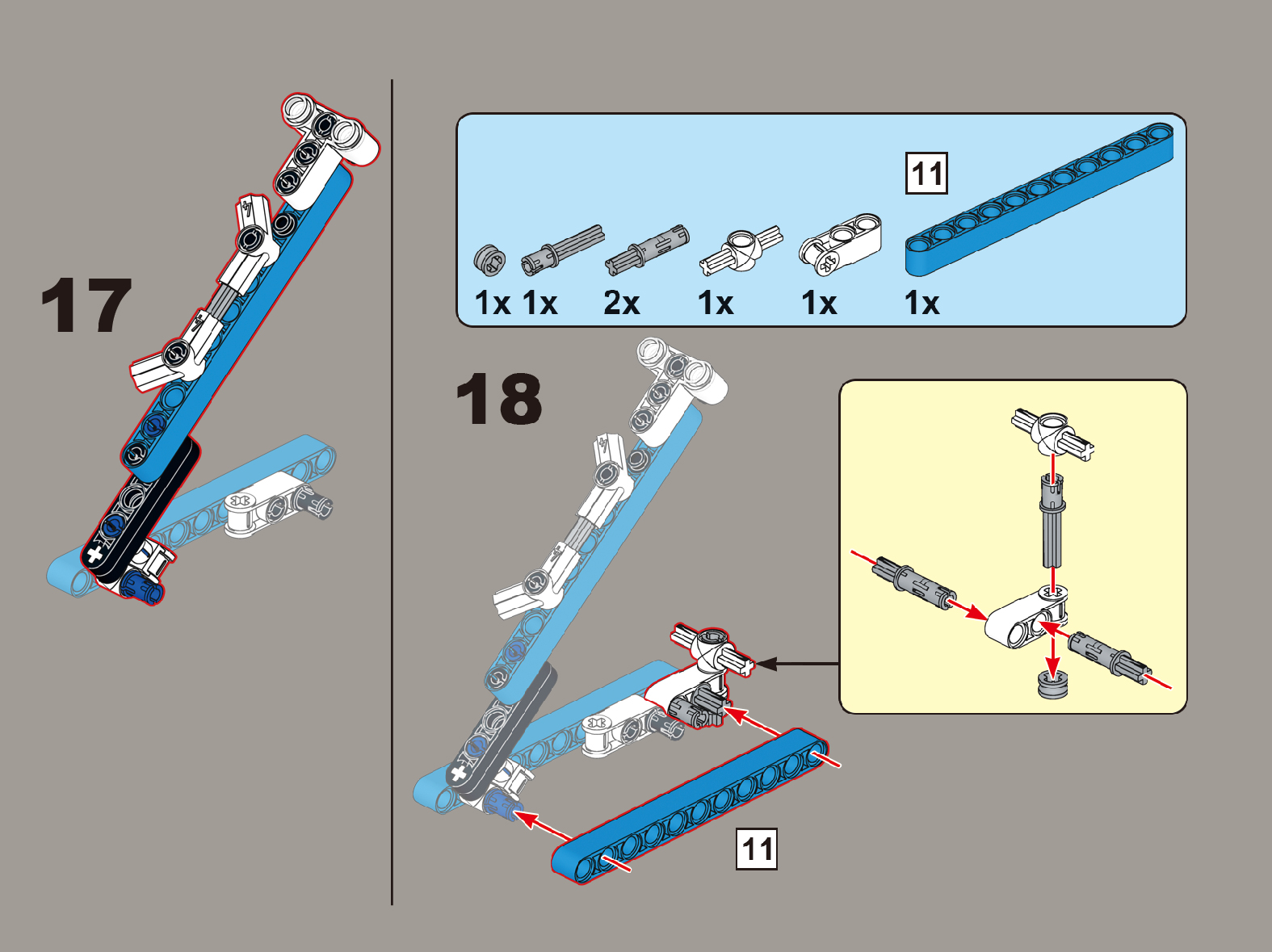 17

11

1x 1x 2x 1x 1x 1x

18

11