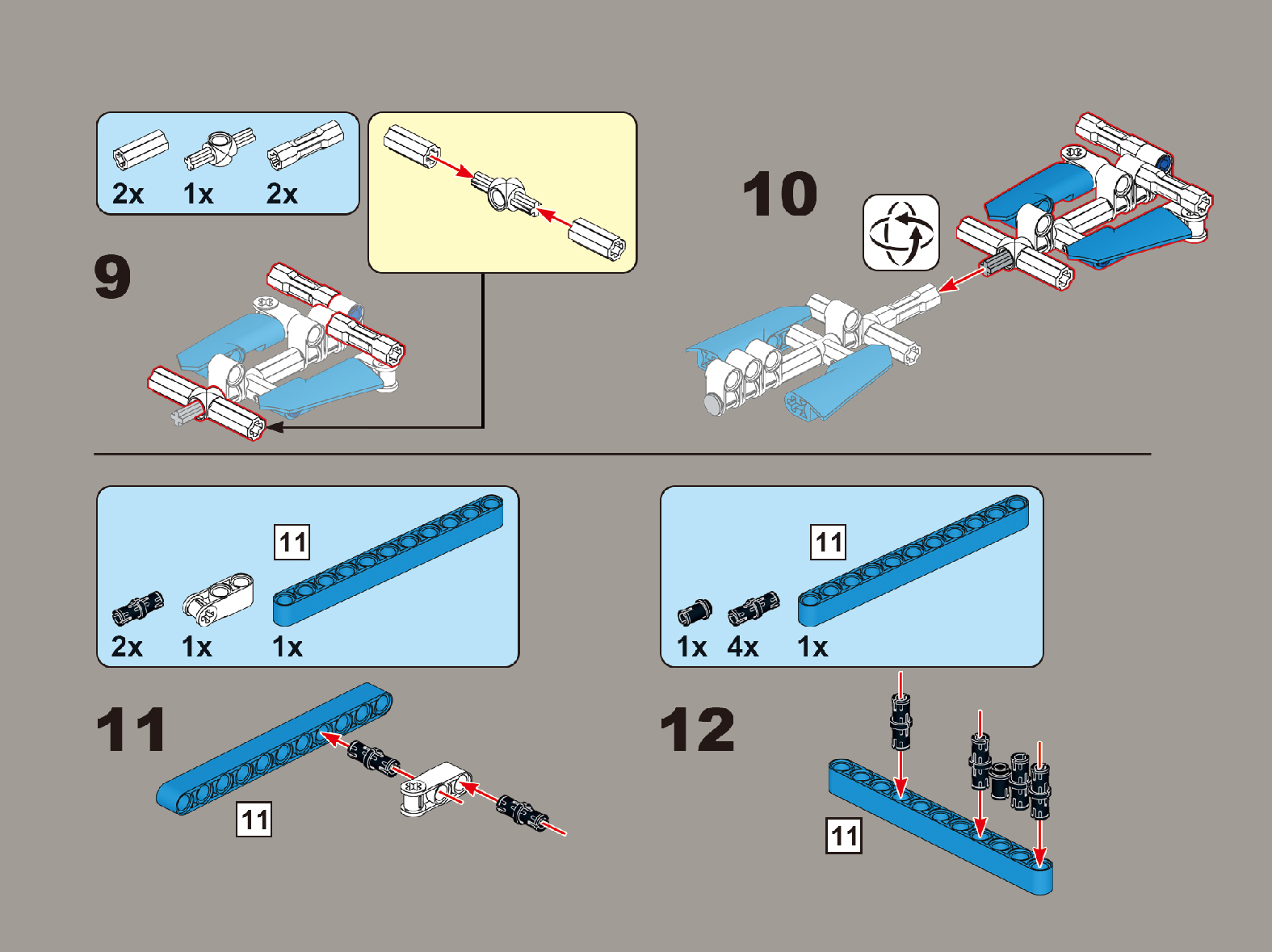 2x 1x 2x

9

10

11

2x 1x 1x

11

11

11

1x 4x 1x

12

11