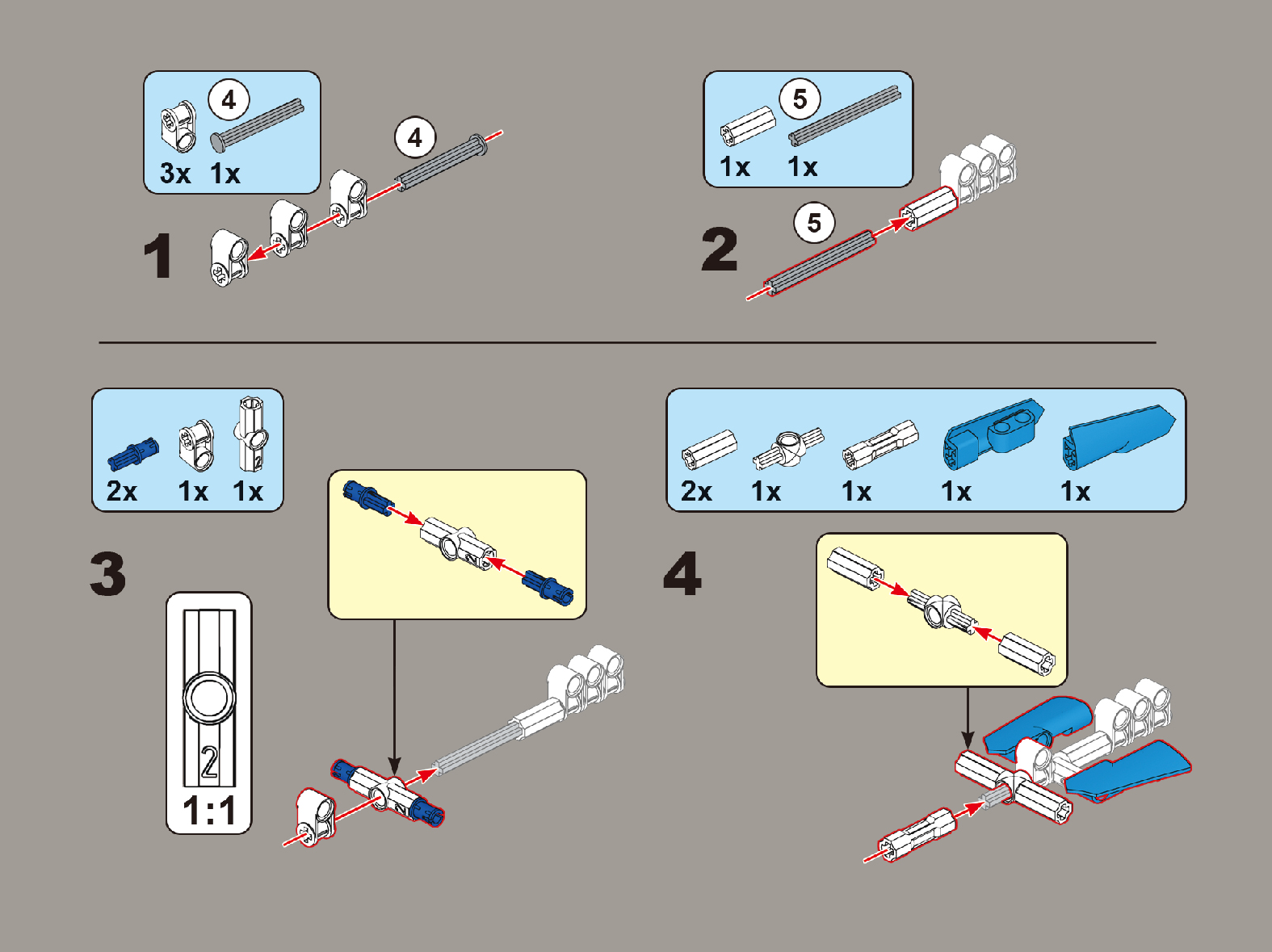 4
3x 1x
4
1

5
1x 1x
5
2

2x 1x 1x
3
2
1:1

2x 1x 1x 1x 1x
4