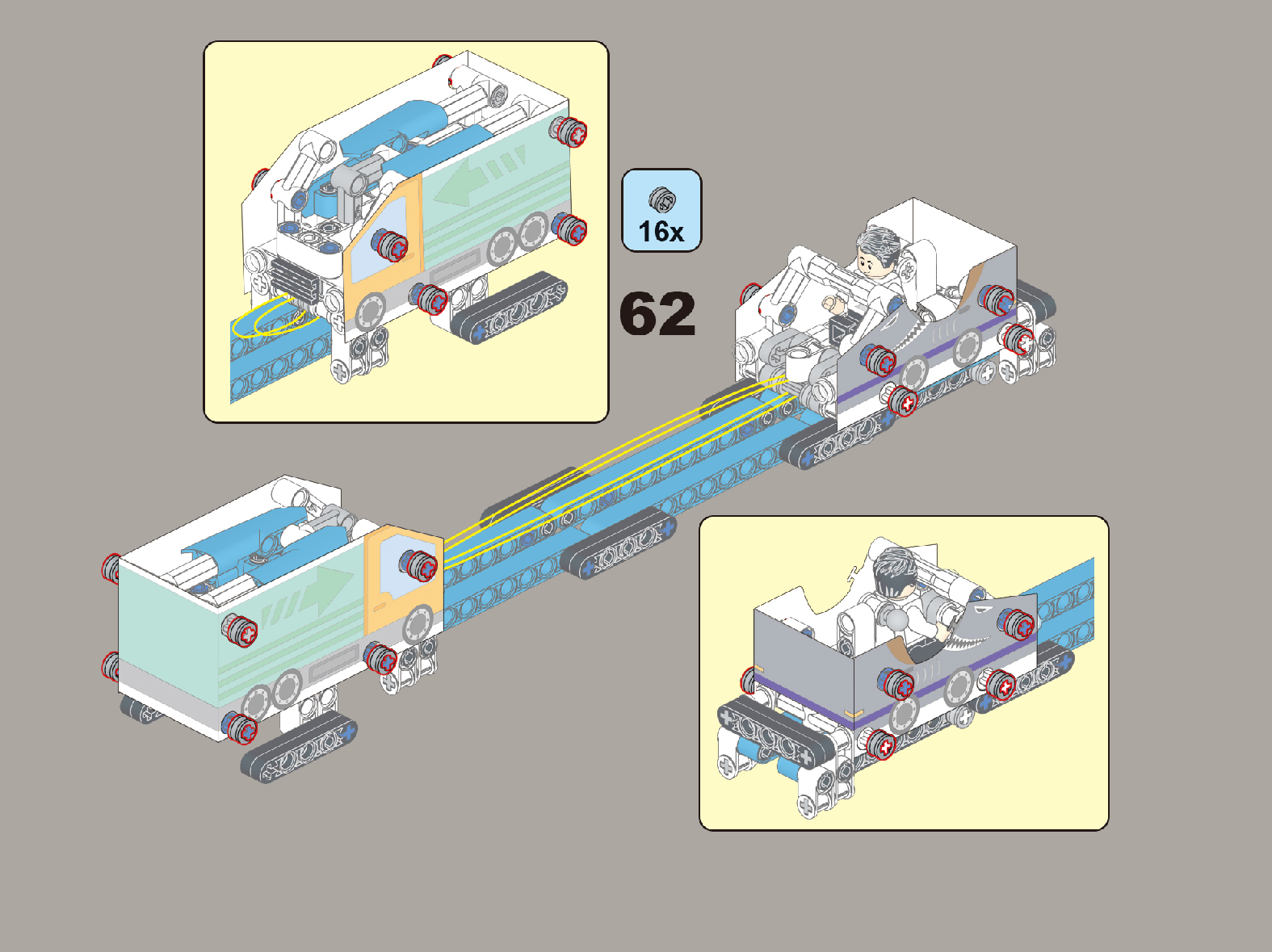 16x

62