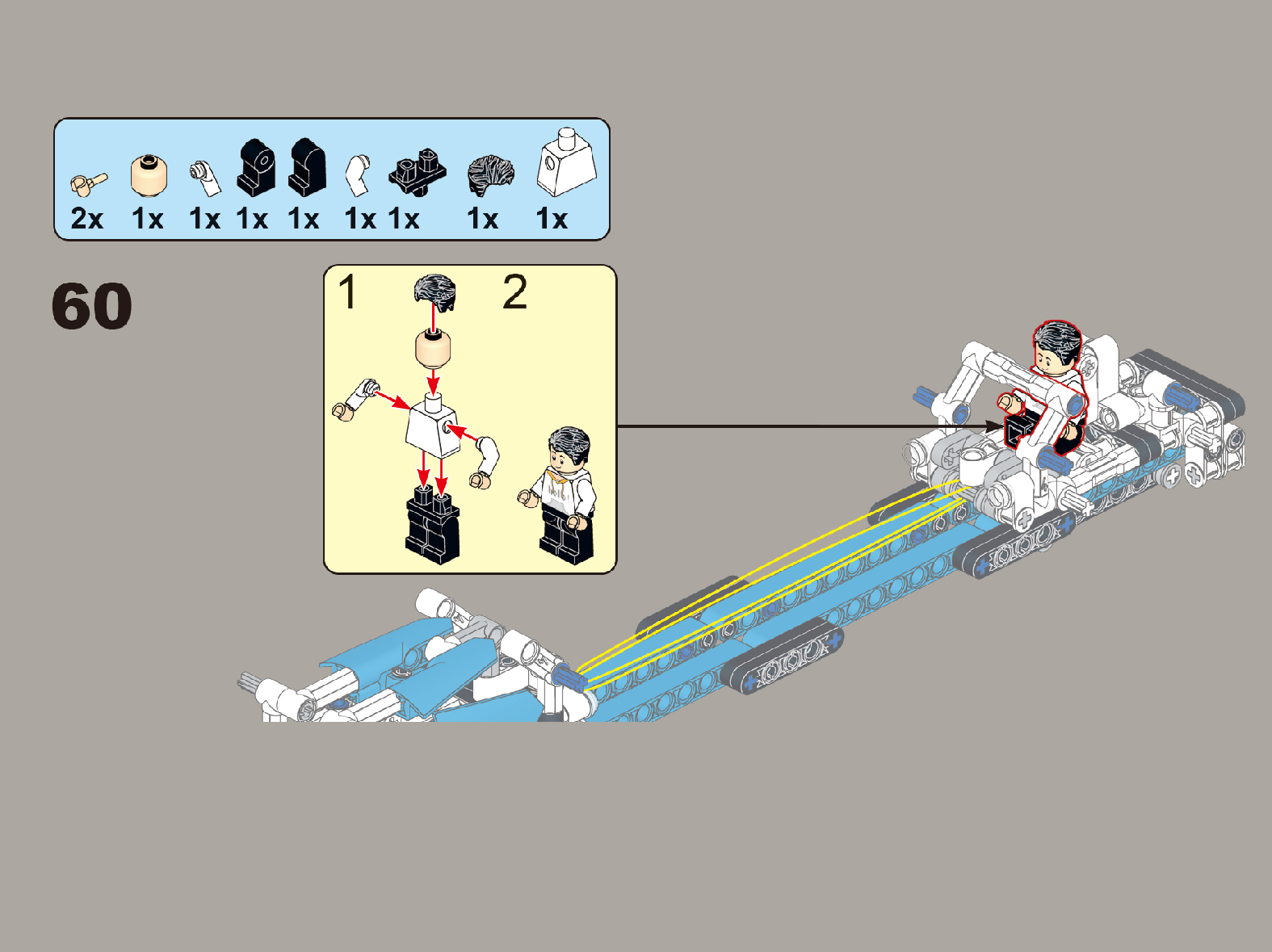 2x 1x 1x 1x 1x 1x 1x 1x 1x

60

1

2