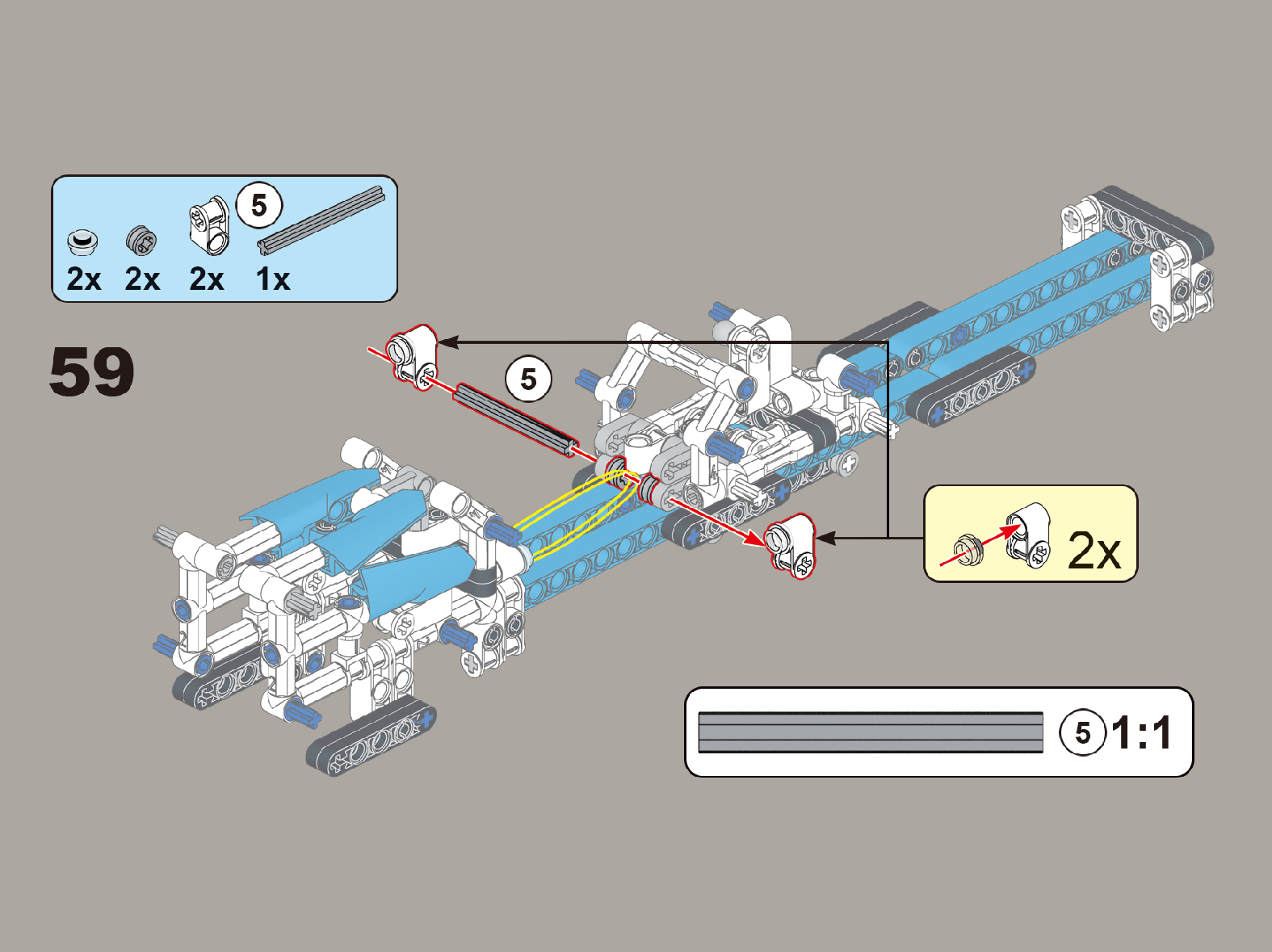 5

2x 2x 2x 1x

59

5

2x

5 1:1