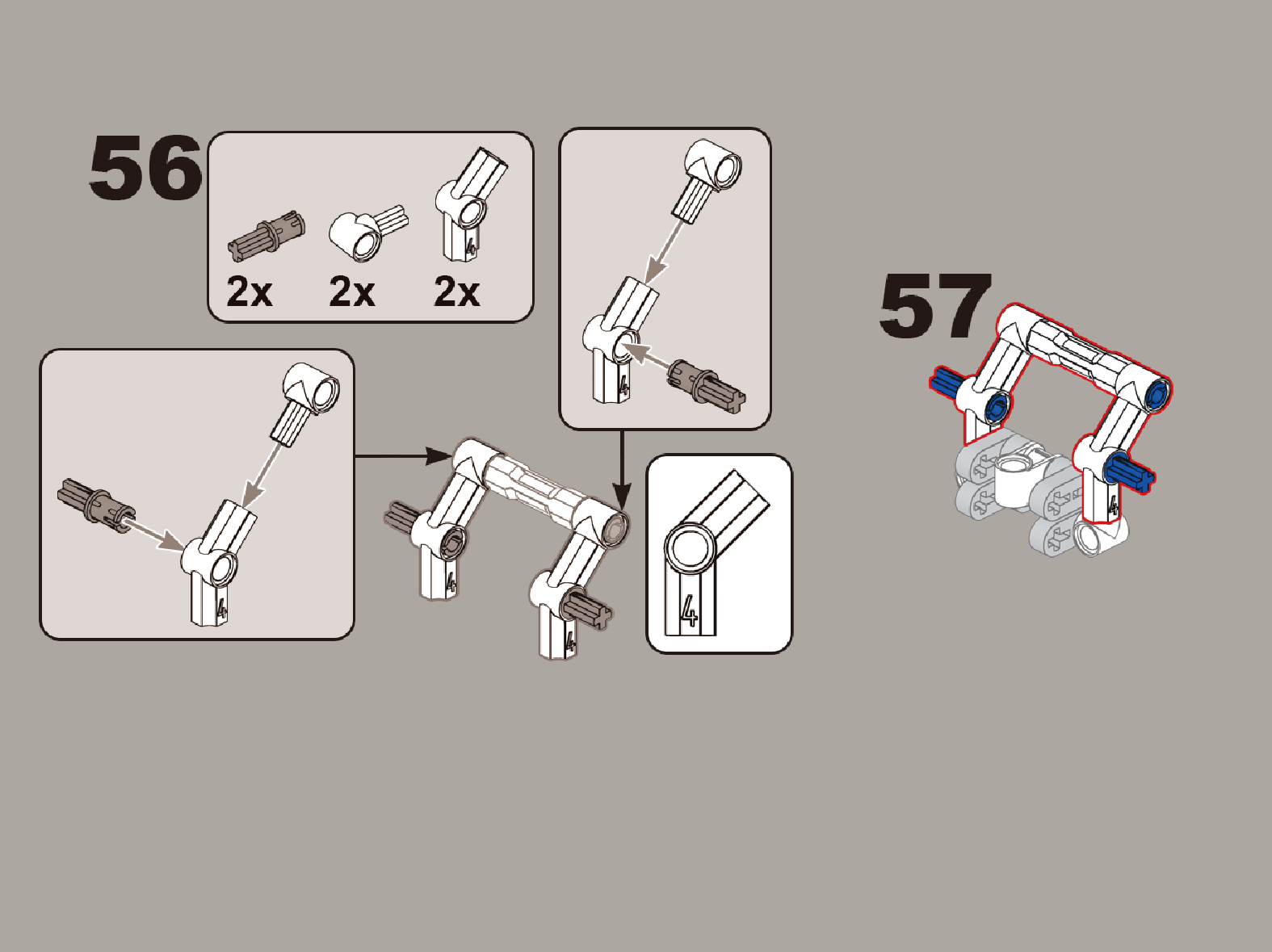 56

2x 2x 2x

4

4

4

4

4

4

57

4