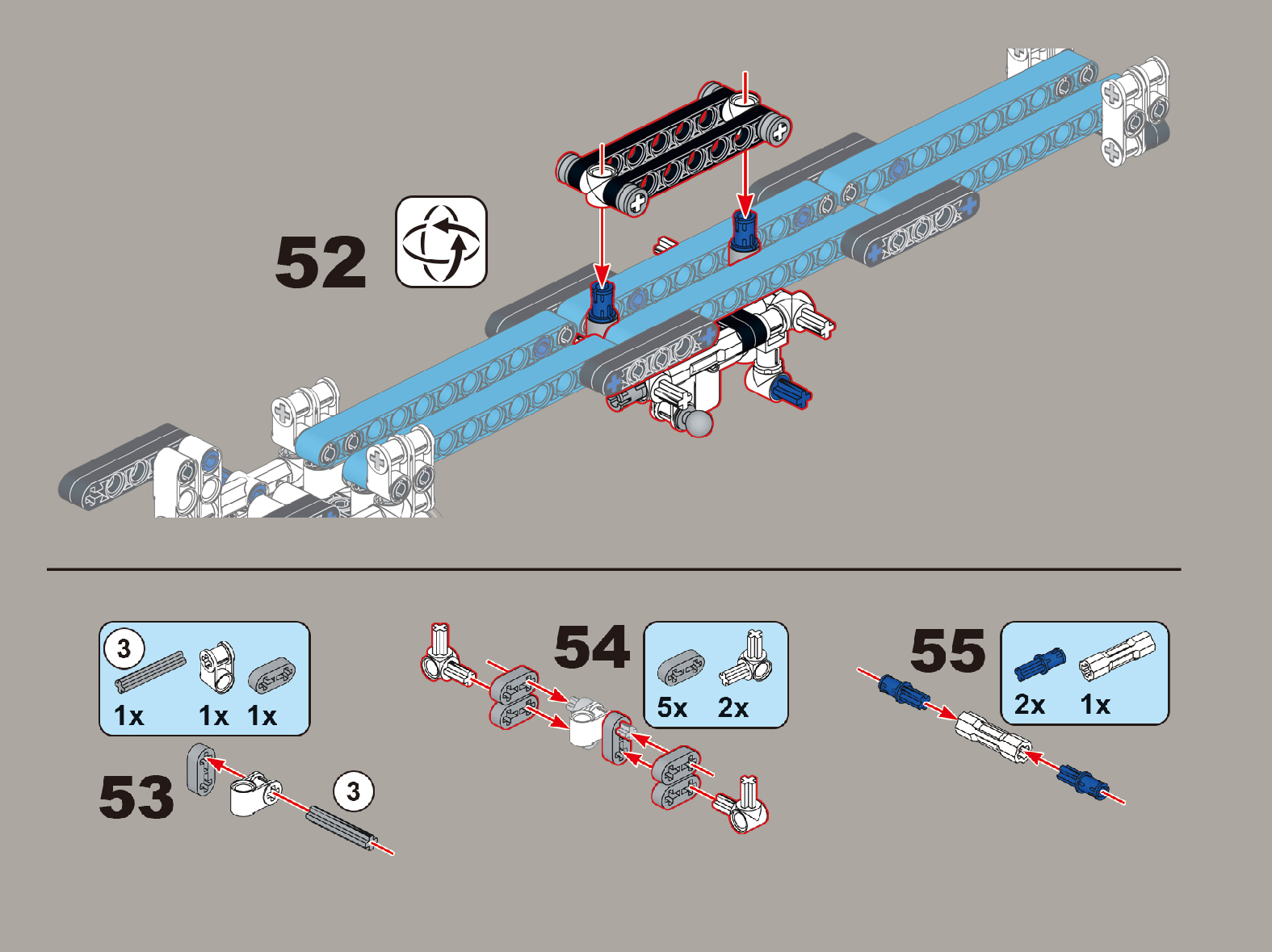 52

3
1x 1x 1x

53
3

54
5x 2x

55
2x 1x