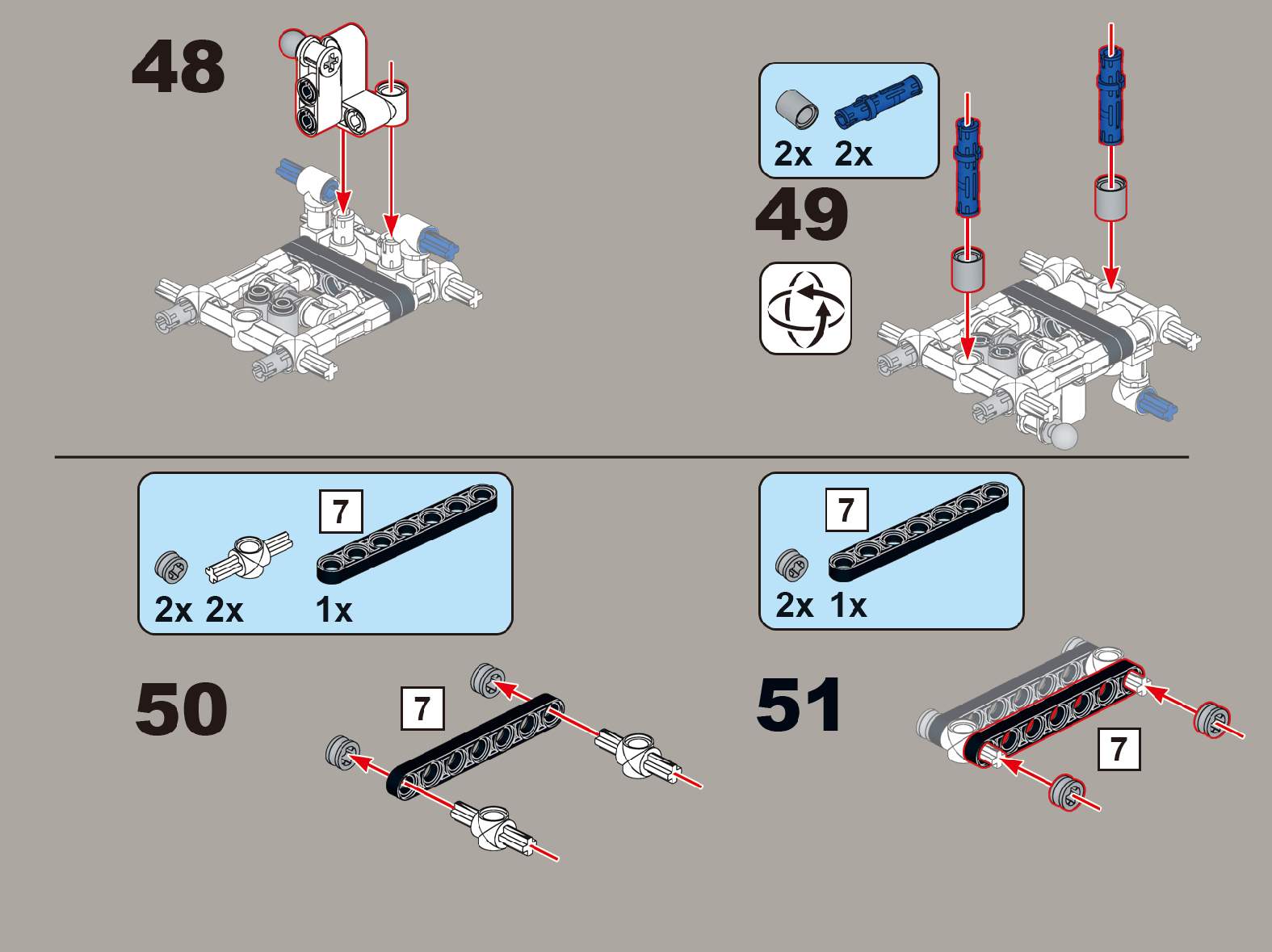 48

2x 2x

49

7

2x 2x 1x

7

2x 1x

50

7

51

7