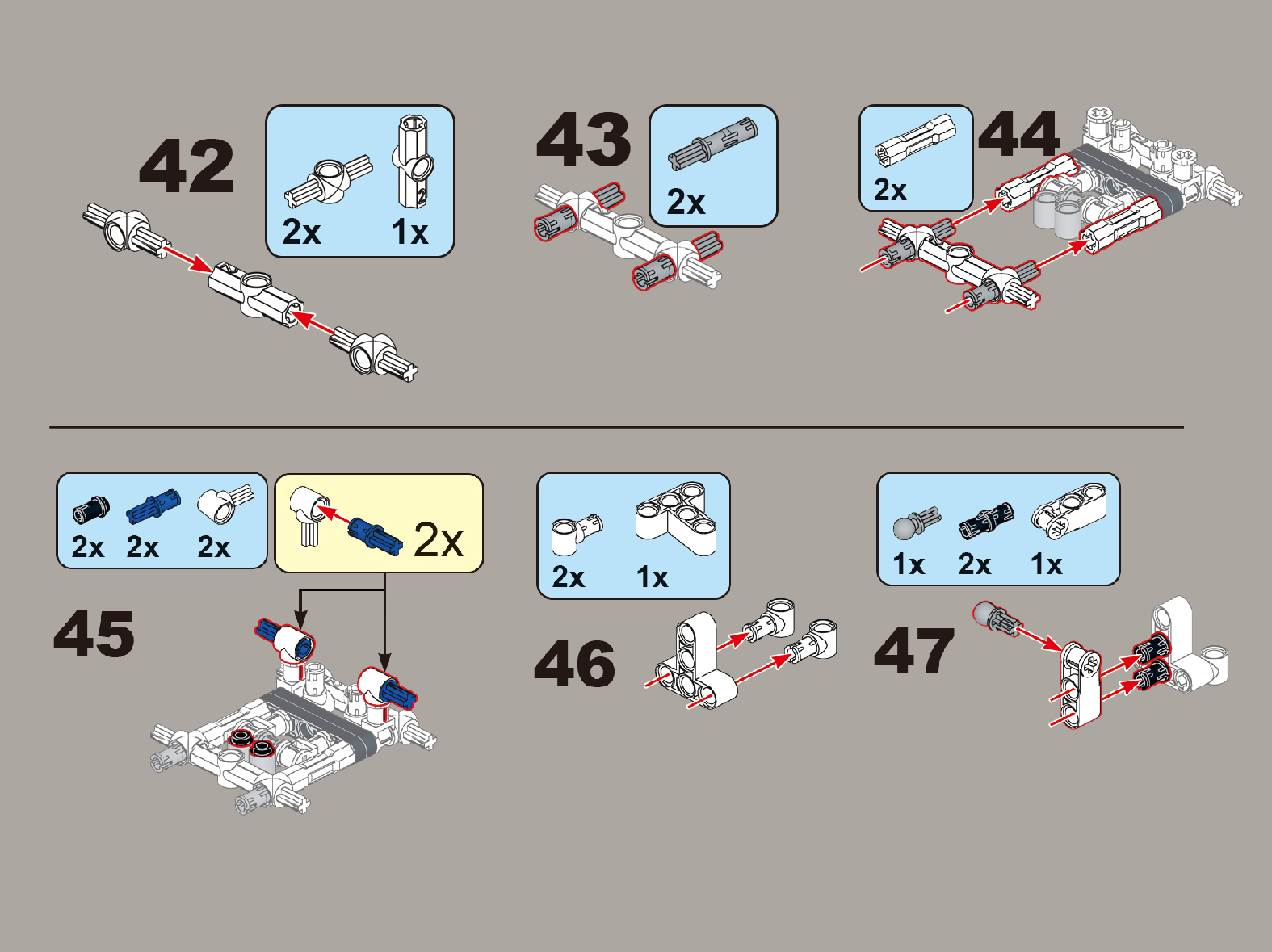 42

2x 1x

2

43

2x

2x

44

2x 2x 2x

2x

45

2x 1x

46

1x 2x 1x

47