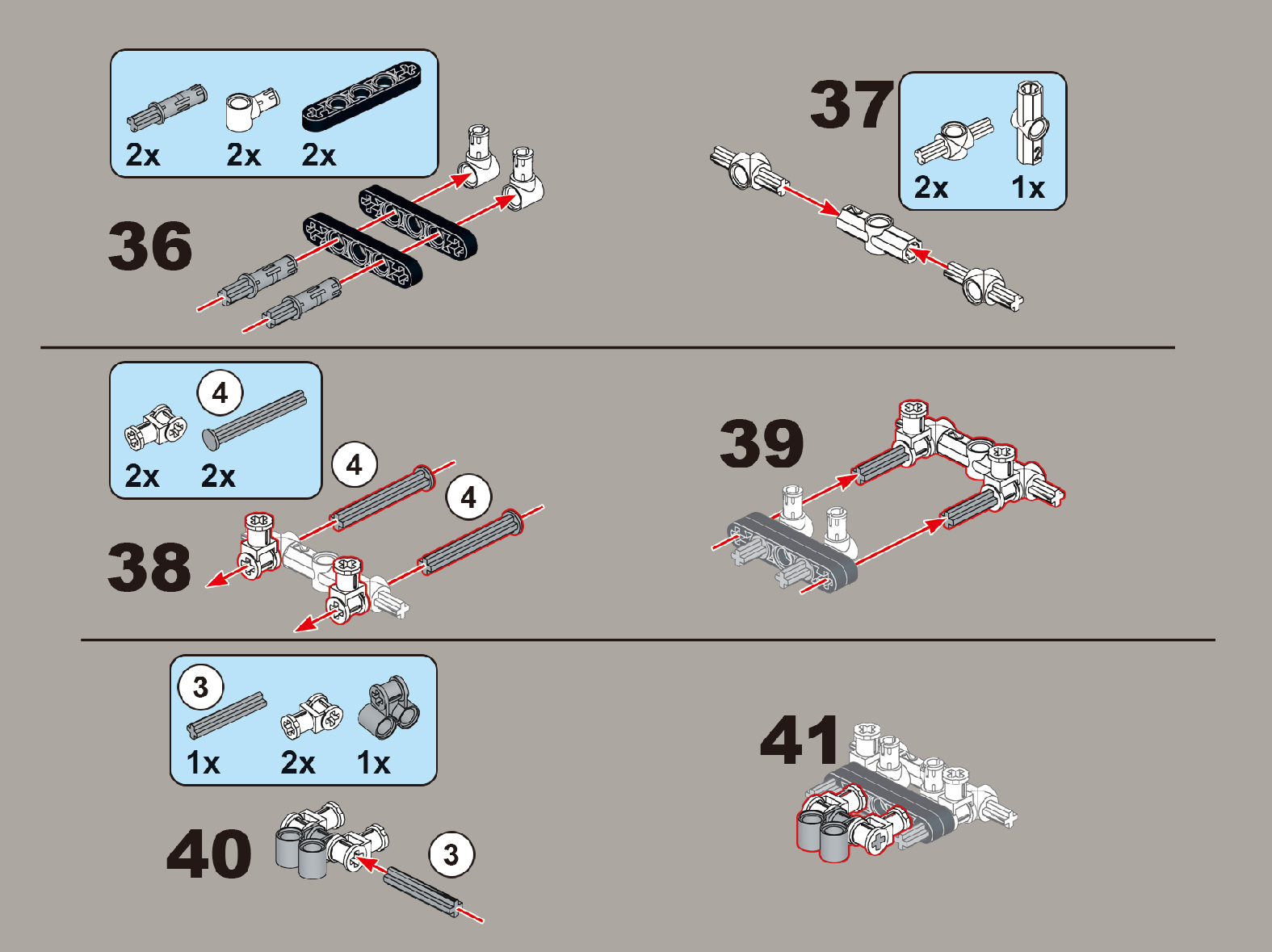 2x 2x 2x

36

37

2x 1x

4

2x 2x

4

4

38

39

3

1x 2x 1x

40

3

41