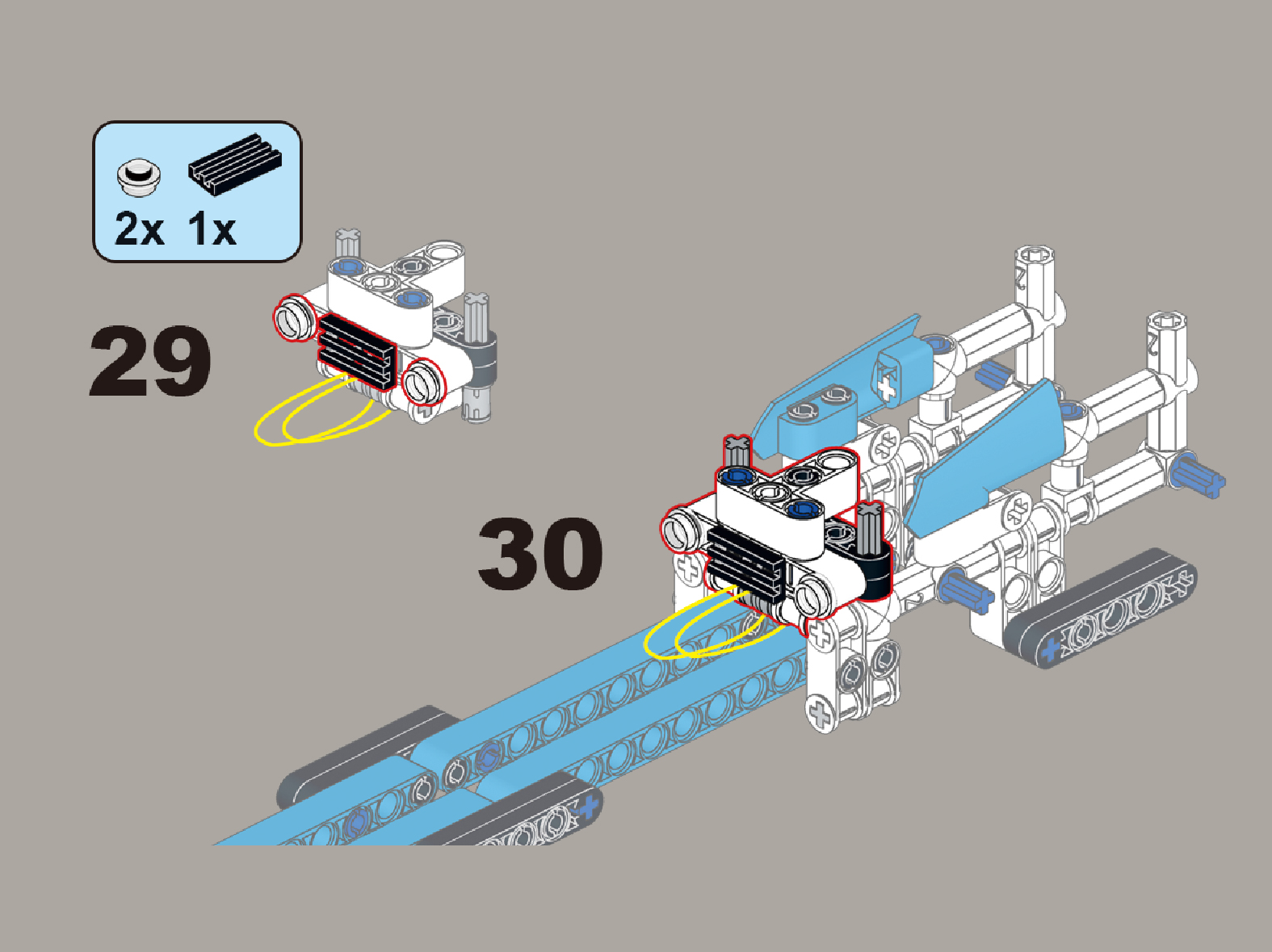 2x 1x

29

30