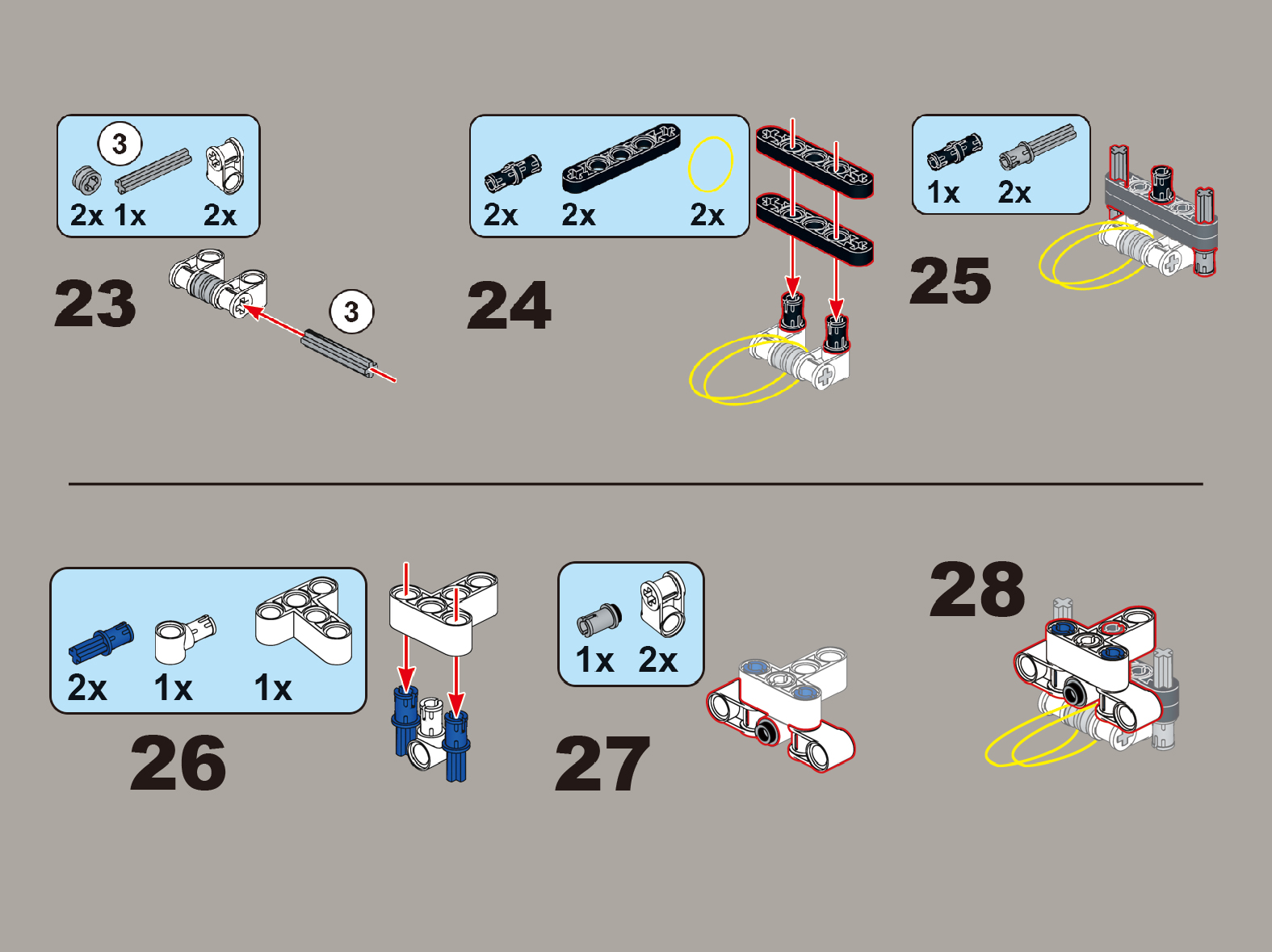 3
2x 1x 2x

23

3

2x 2x 2x

24

1x 2x

25

2x 1x 1x

26

1x 2x

27

28