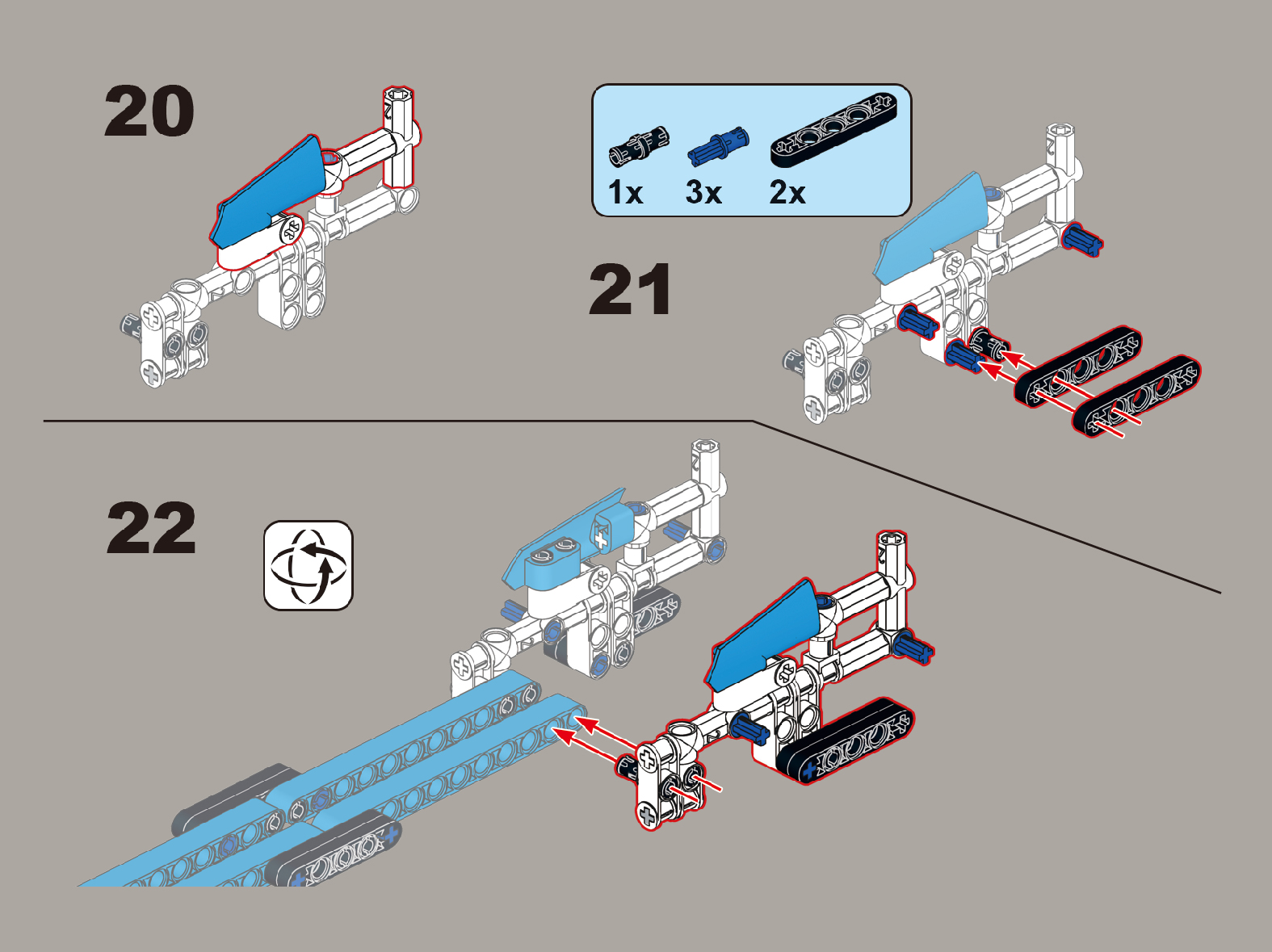 20

1x 3x 2x

21

22