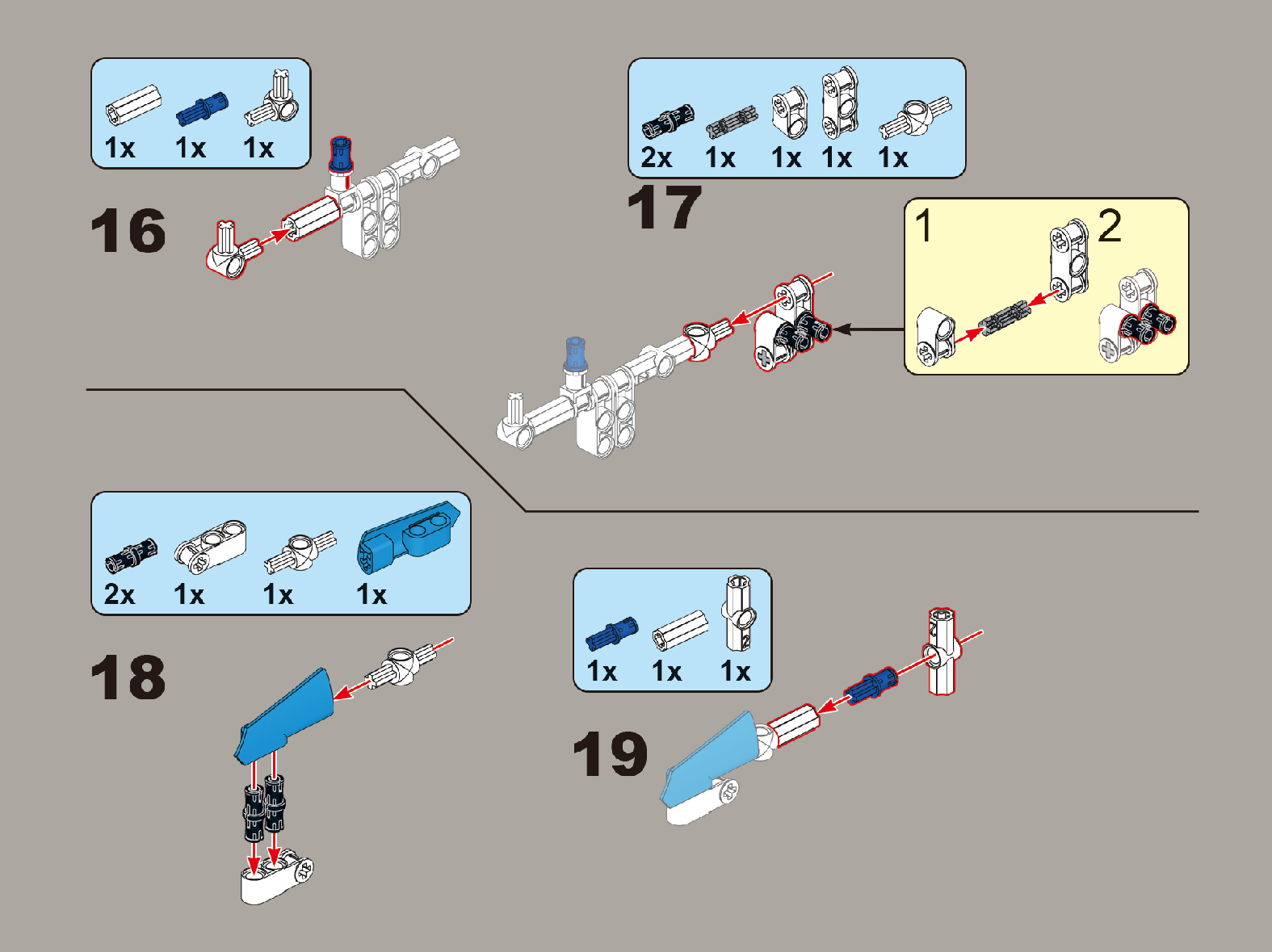 1x 1x 1x

16

2x 1x 1x 1x 1x

17

1 2

2x 1x 1x 1x

18

1x 1x 1x

19