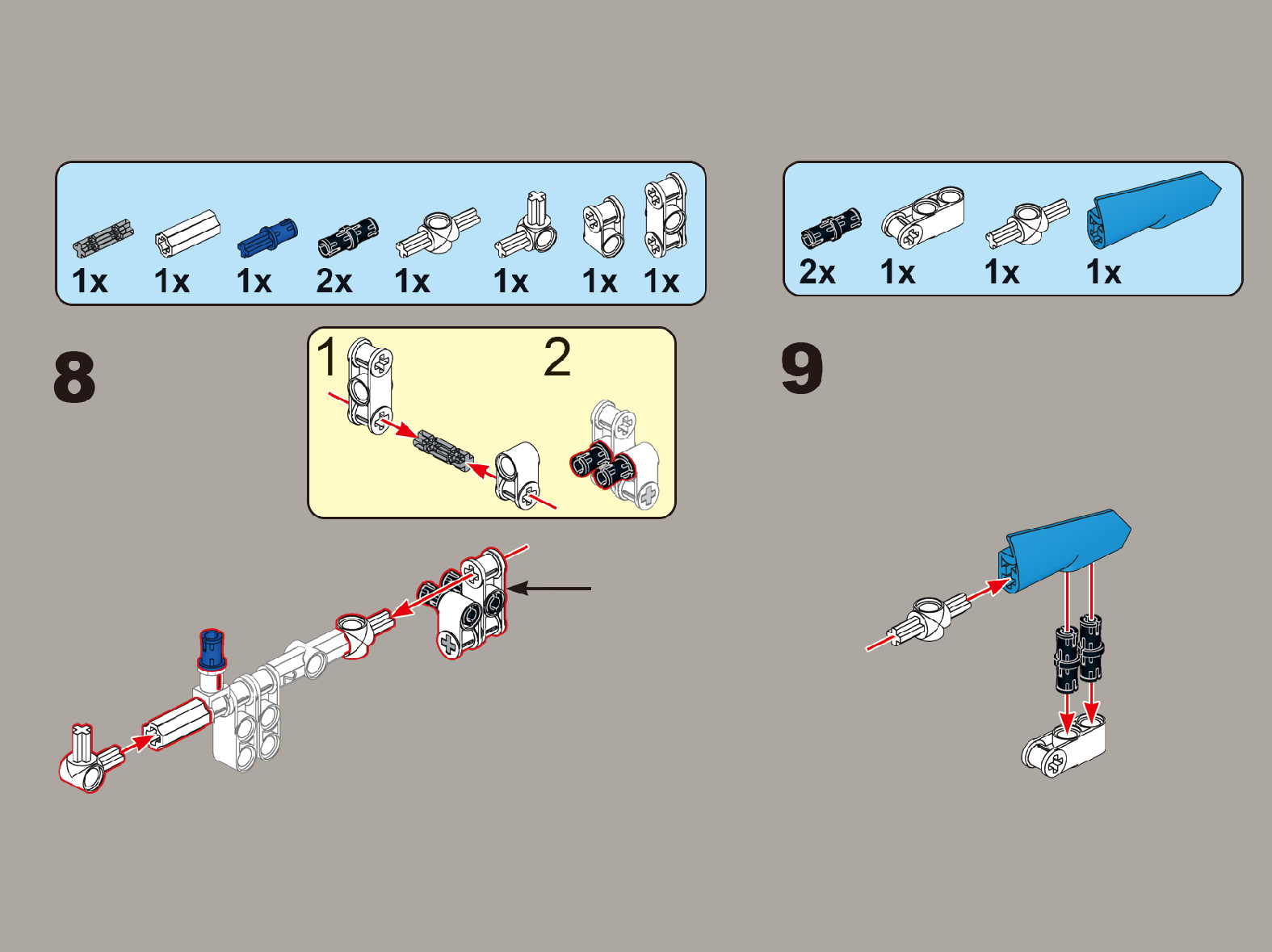 1x 1x 1x 2x 1x 1x 1x 1x

8

1

2

2x 1x 1x 1x

9