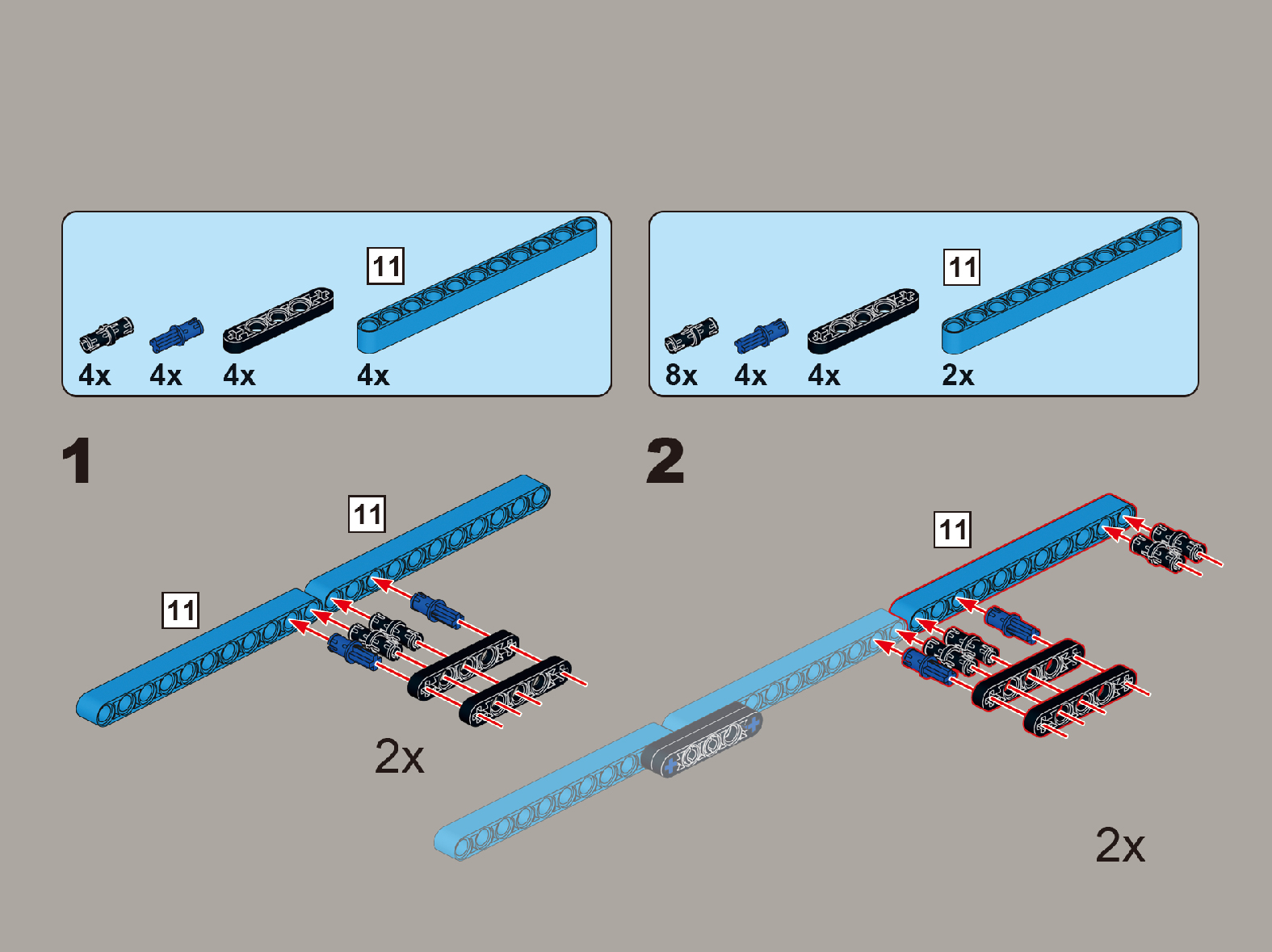 11

4x 4x 4x 4x

11

8x 4x 4x 2x

1

11

11

2x

2

11

2x