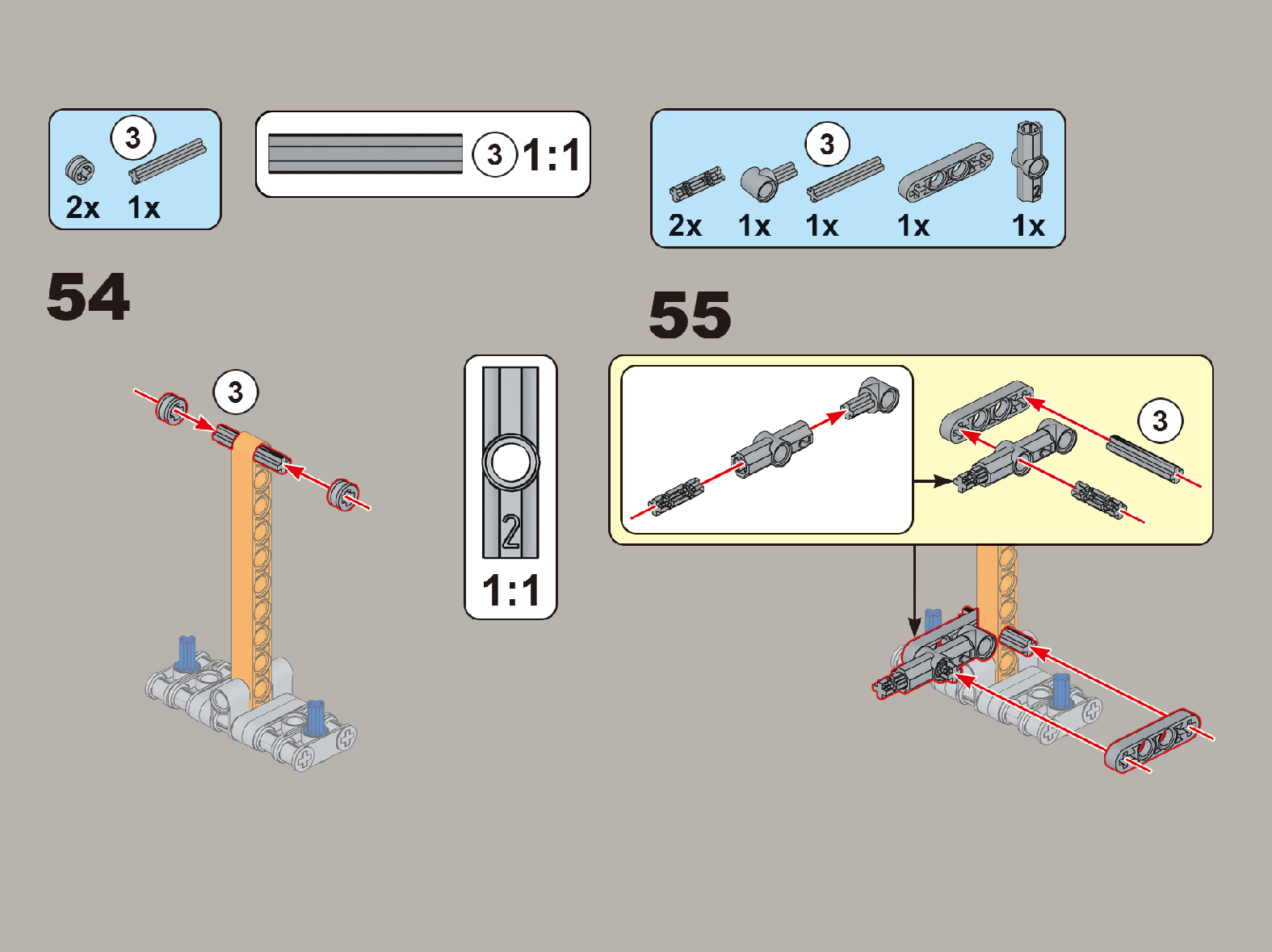 3
2x 1x

3 1:1

3
2x 1x 1x 1x 1x

2

54

3

2

1:1

55

3