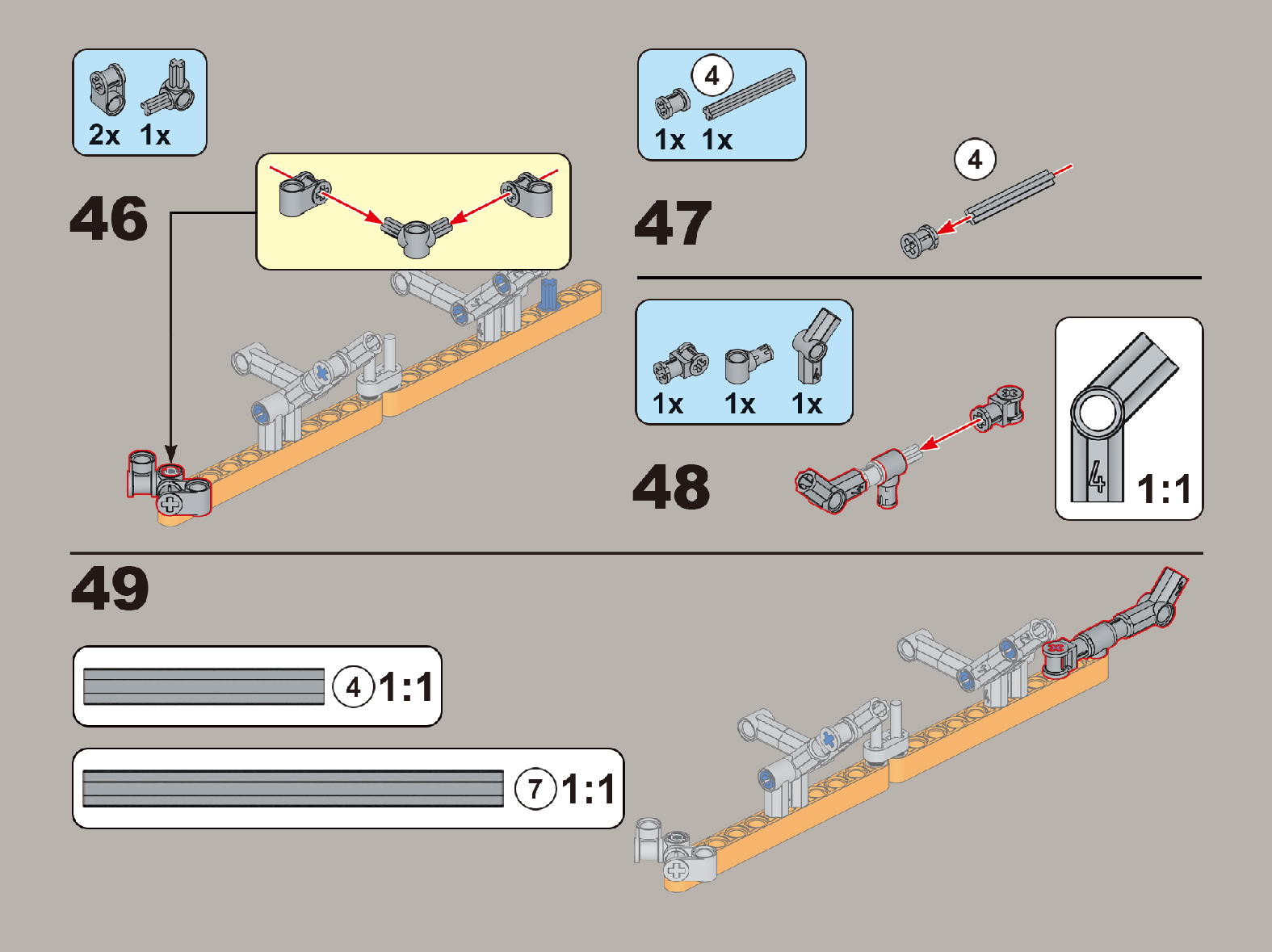 2x 1x

46

4

1x 1x

4

47

1x 1x 1x

48

4

1:1

49

4 1:1

7 1:1