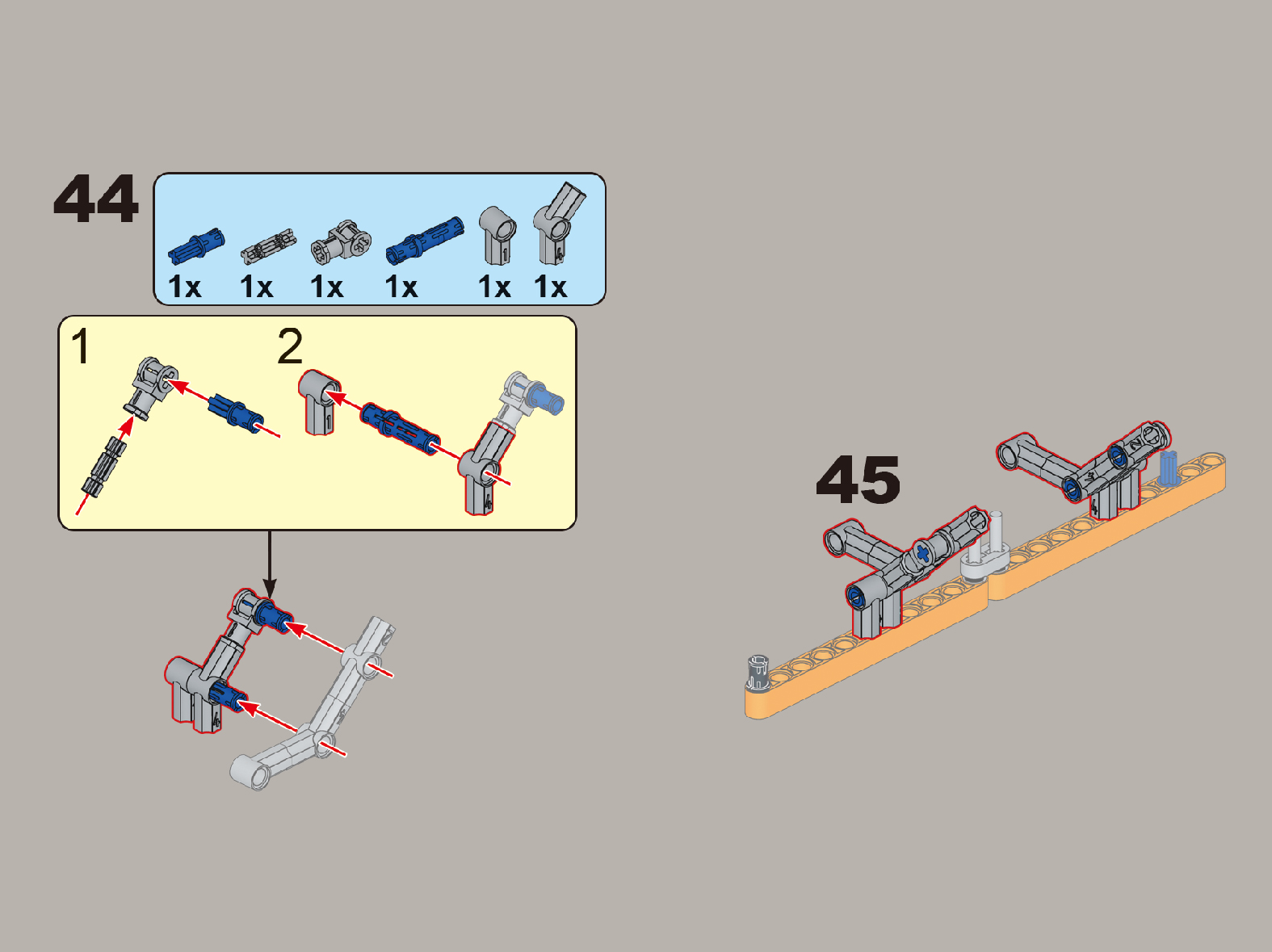 44

1x 1x 1x 1x 1x 1x

1

2

45