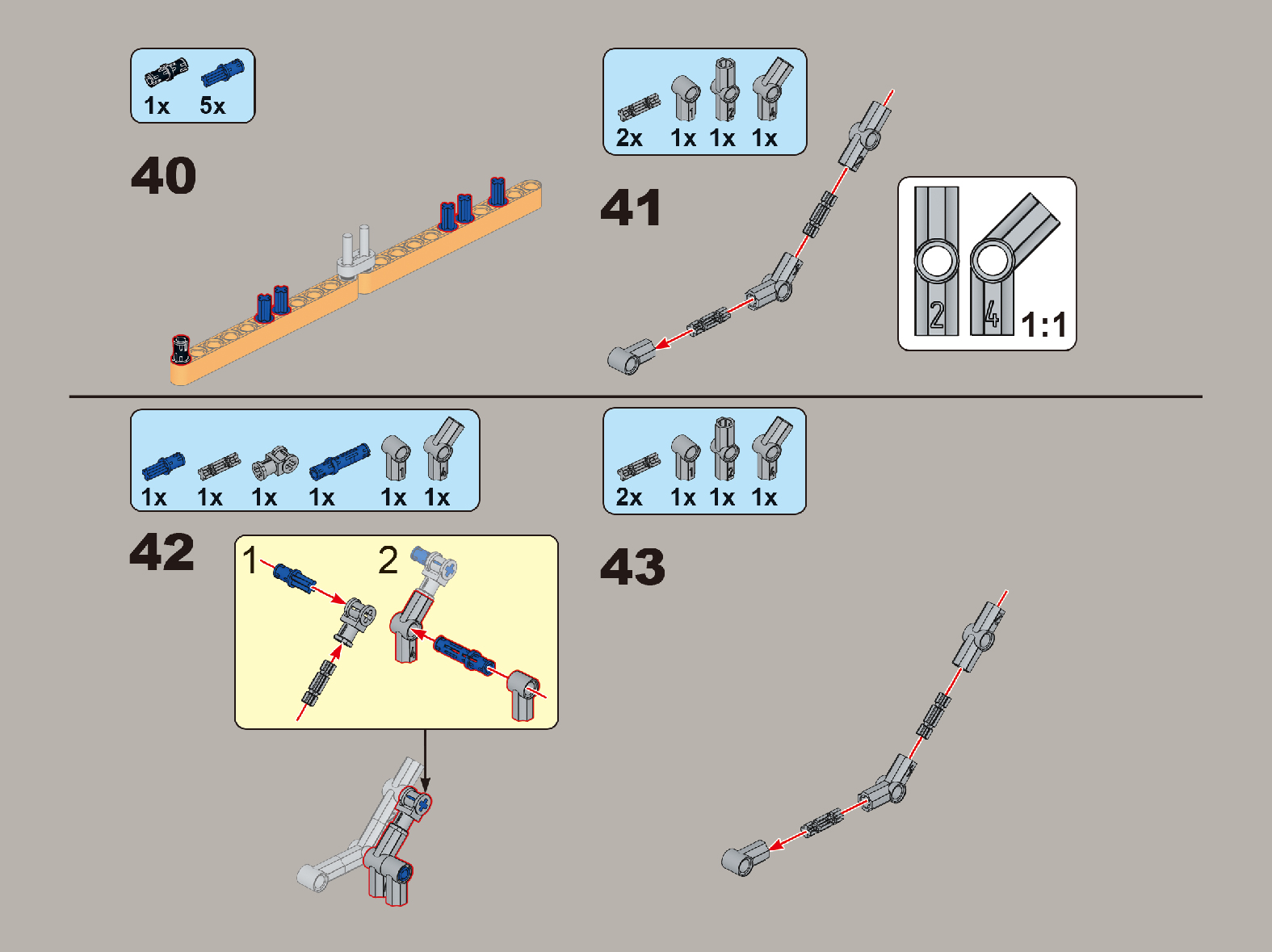 1x 5x

40

2x 1x 1x 1x

41

2 4 1:1

1x 1x 1x 1x 1x 1x

42

1 2

2x 1x 1x 1x

43