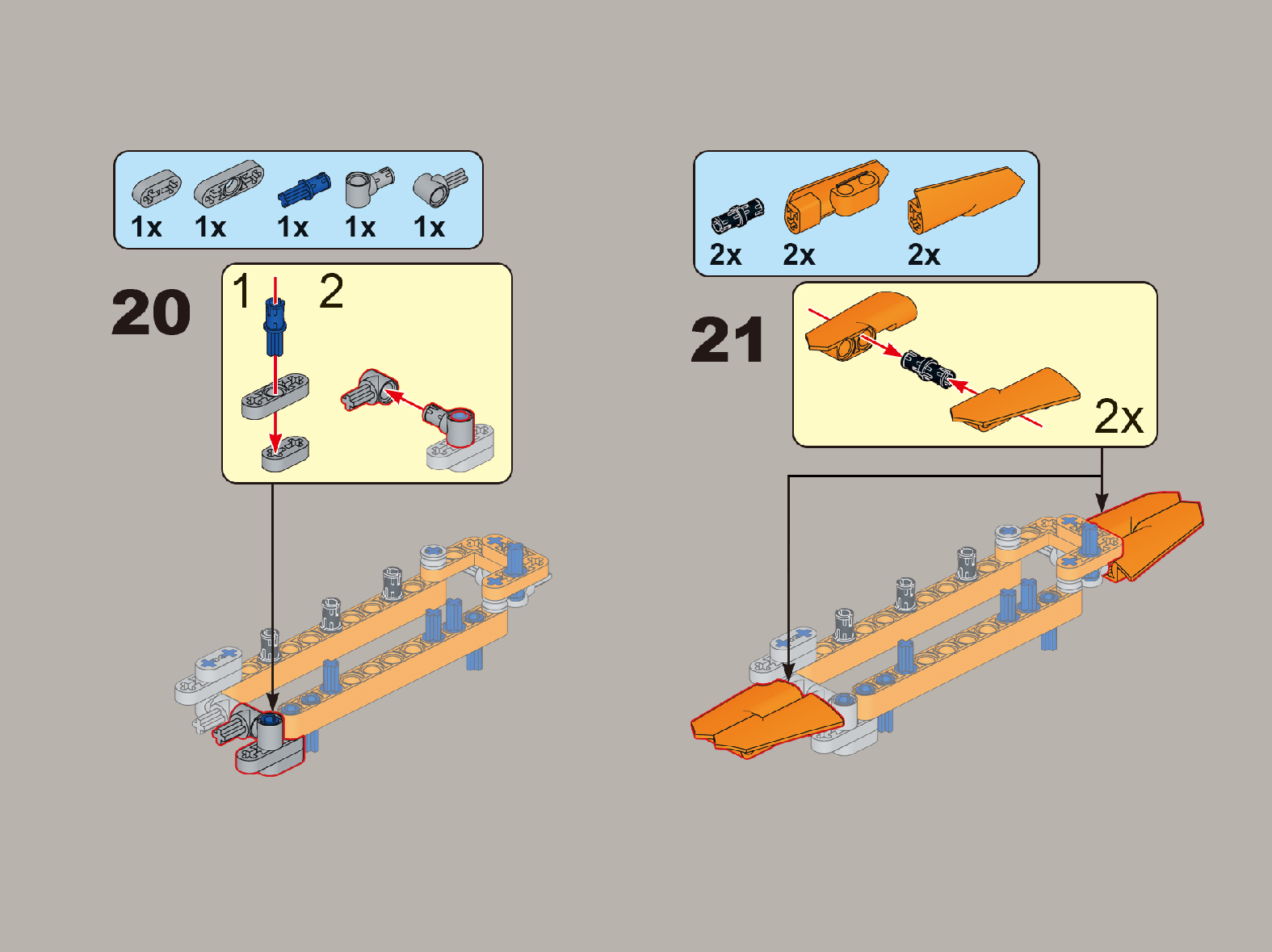 1x 1x 1x 1x 1x

20

1 2

2x 2x 2x

21

2x