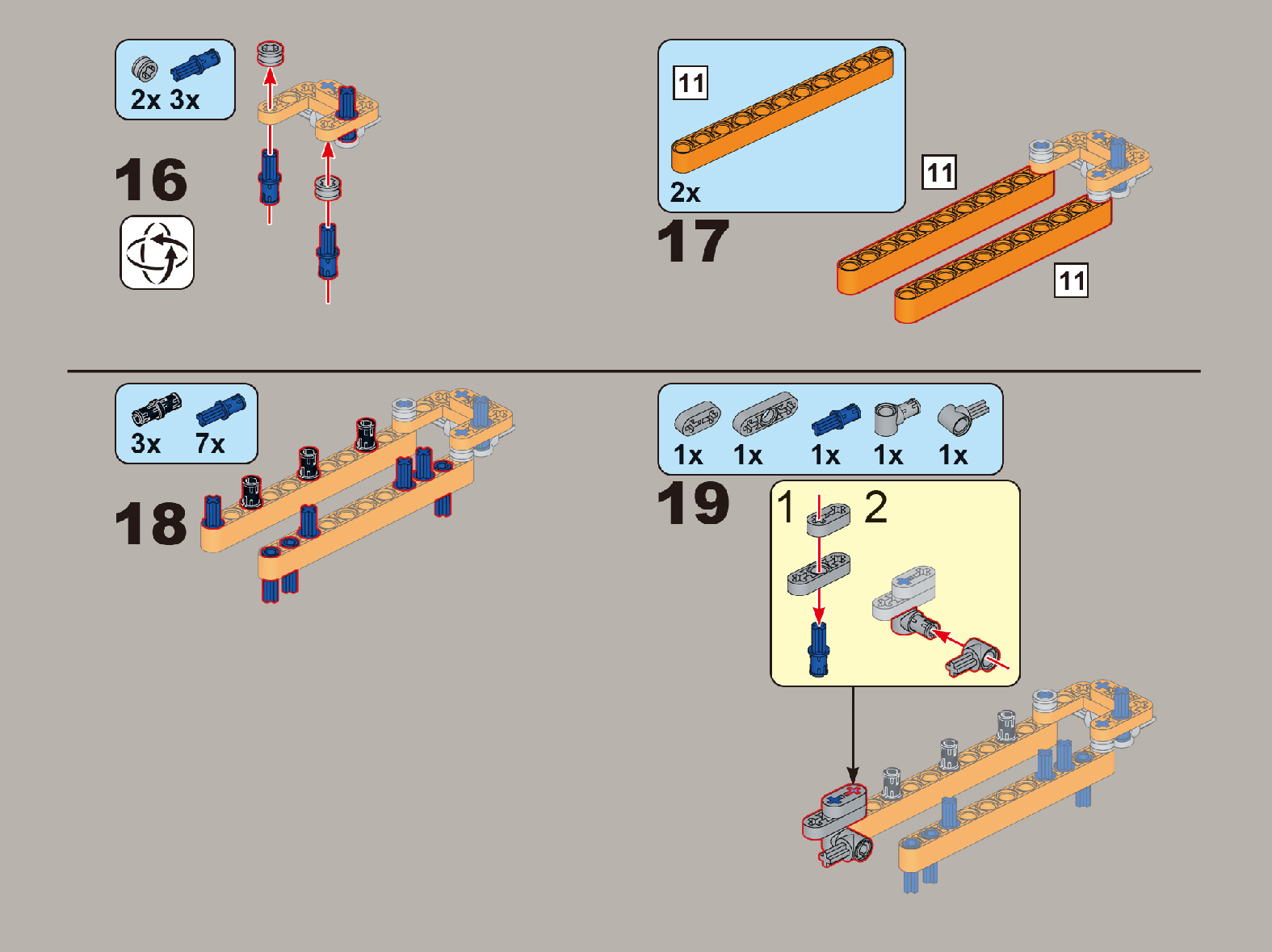 2x 3x

16

11

2x

17

11

11

3x 7x

18

1x 1x 1x 1x 1x

19

1 2