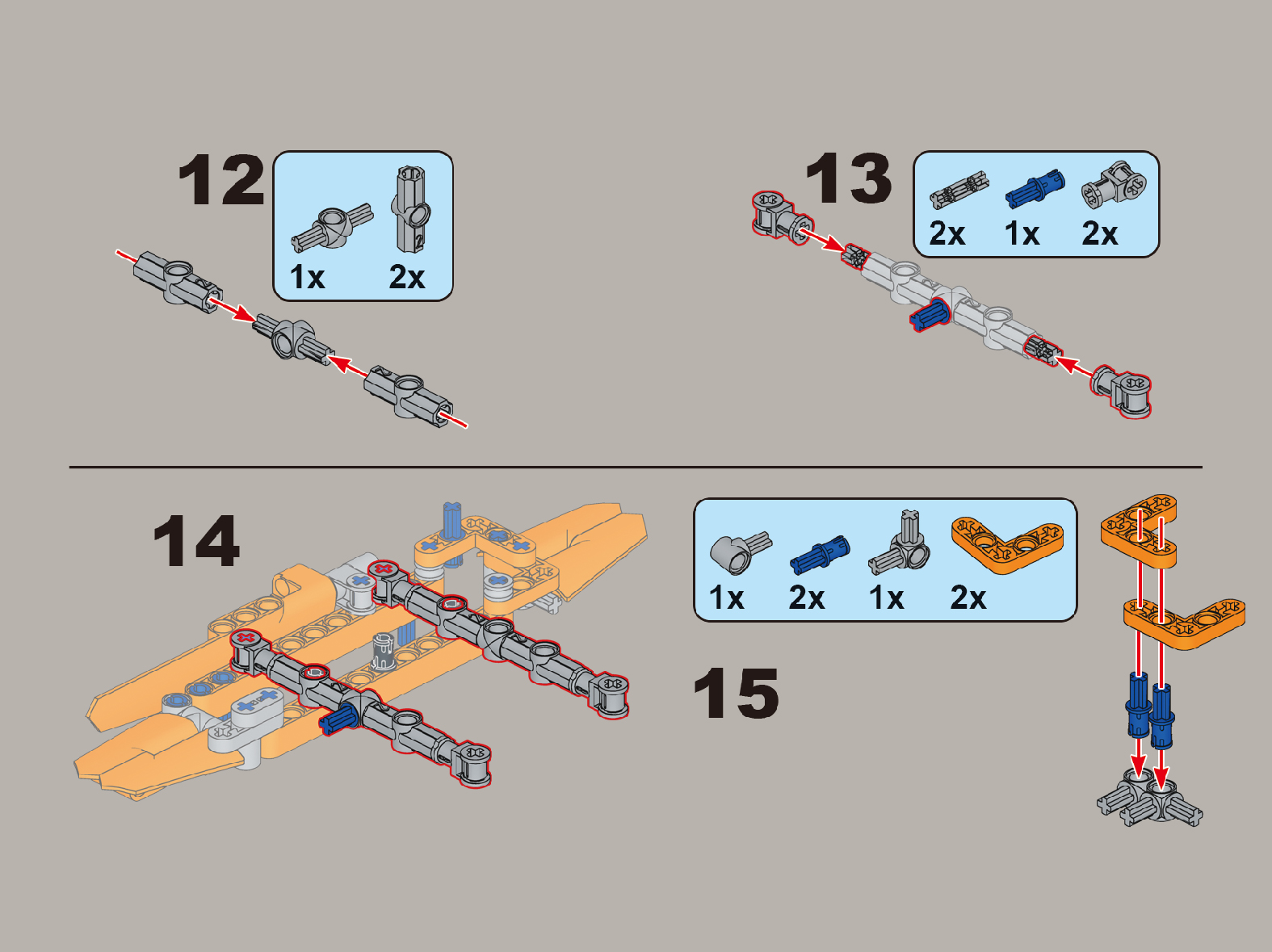 12

1x 2x

13

2x 1x 2x

14

1x 2x 1x 2x

15