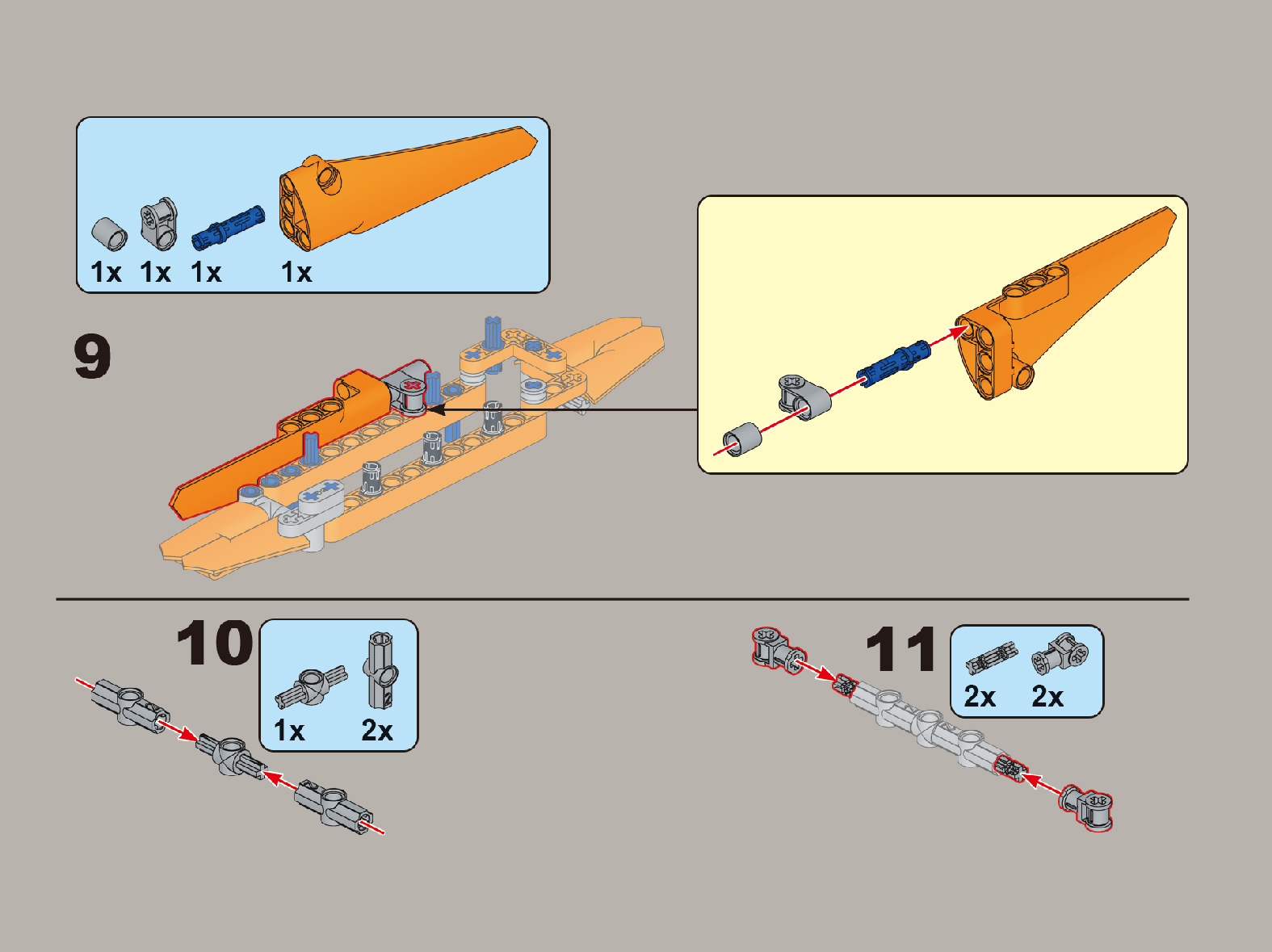 1x 1x 1x 1x

9

10

1x 2x

11

2x 2x