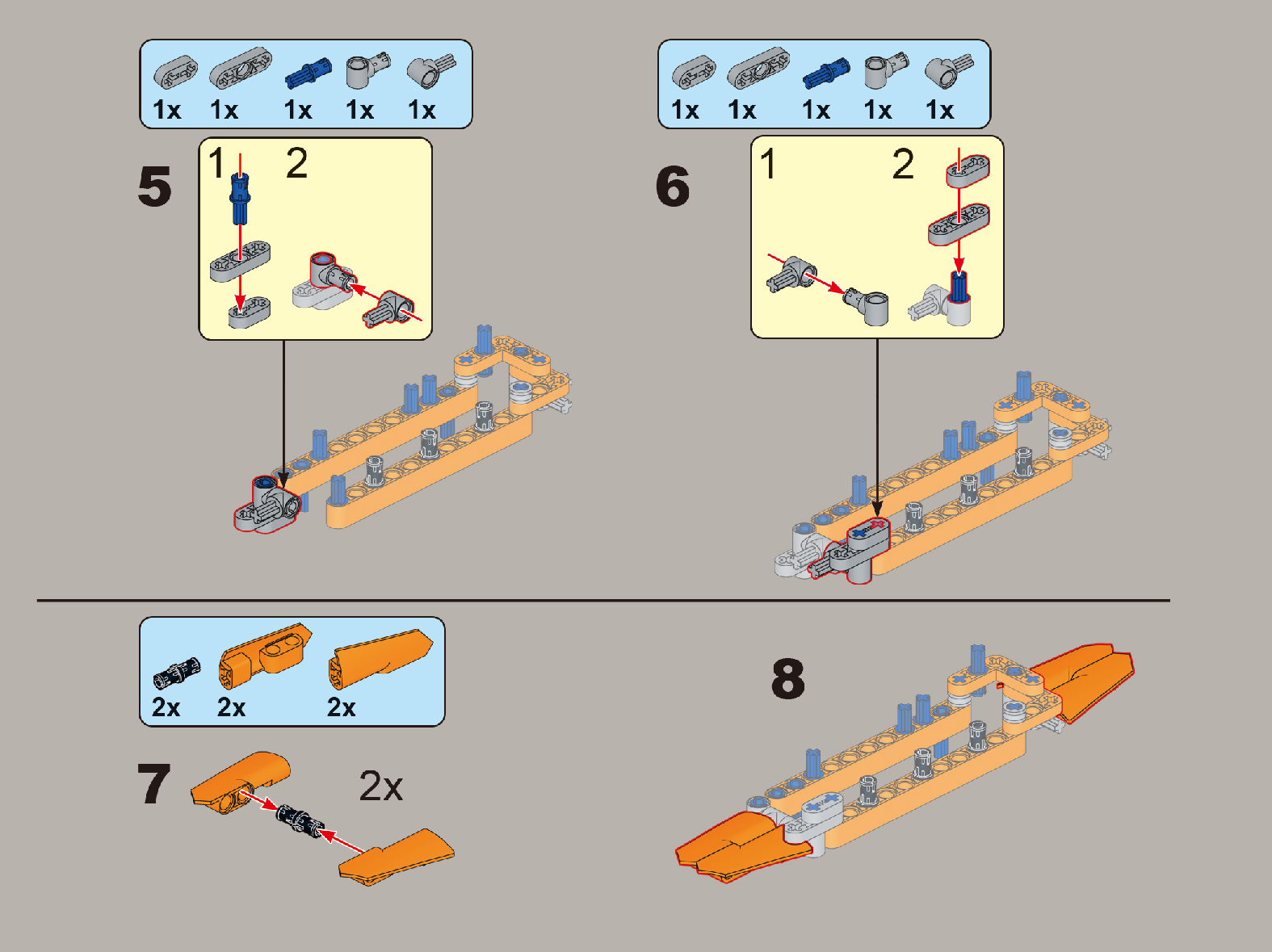 1x 1x 1x 1x 1x

5

1 2

1x 1x 1x 1x 1x

6

1 2

2x 2x 2x

7

2x

8