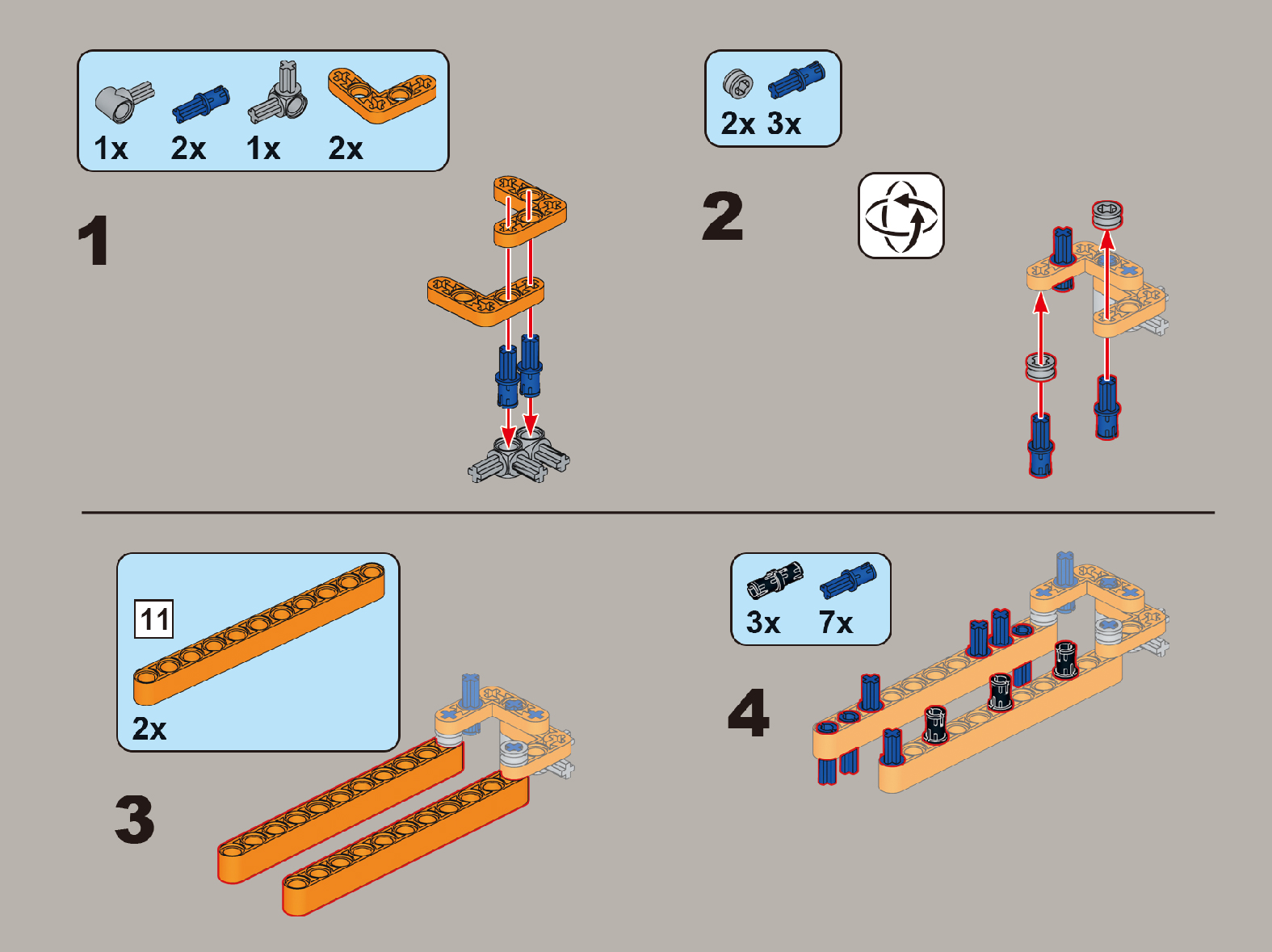 1x 2x 1x 2x

1

2x 3x

2

11

2x

3

3x 7x

4