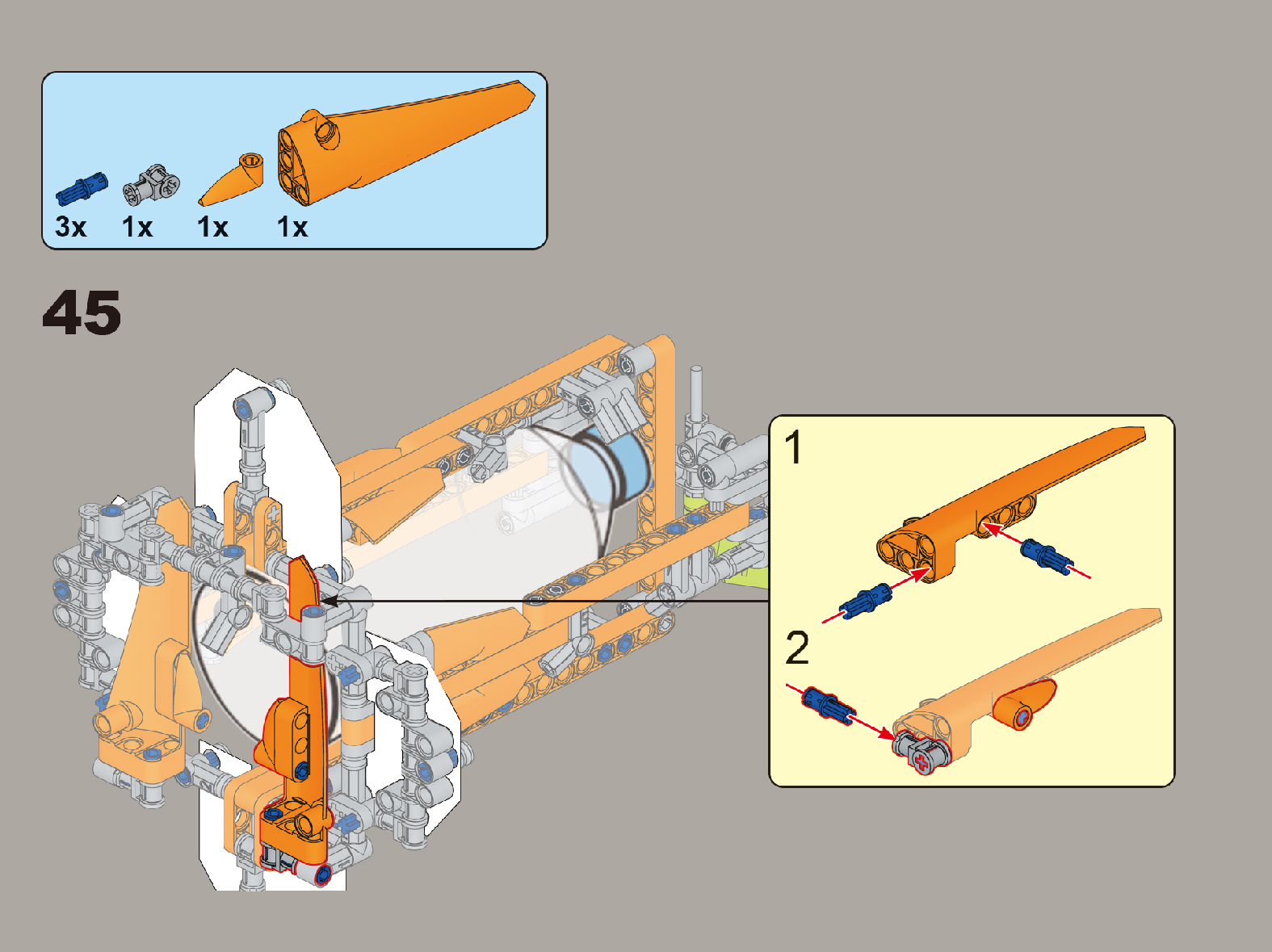 3x 1x 1x 1x

45

1

2