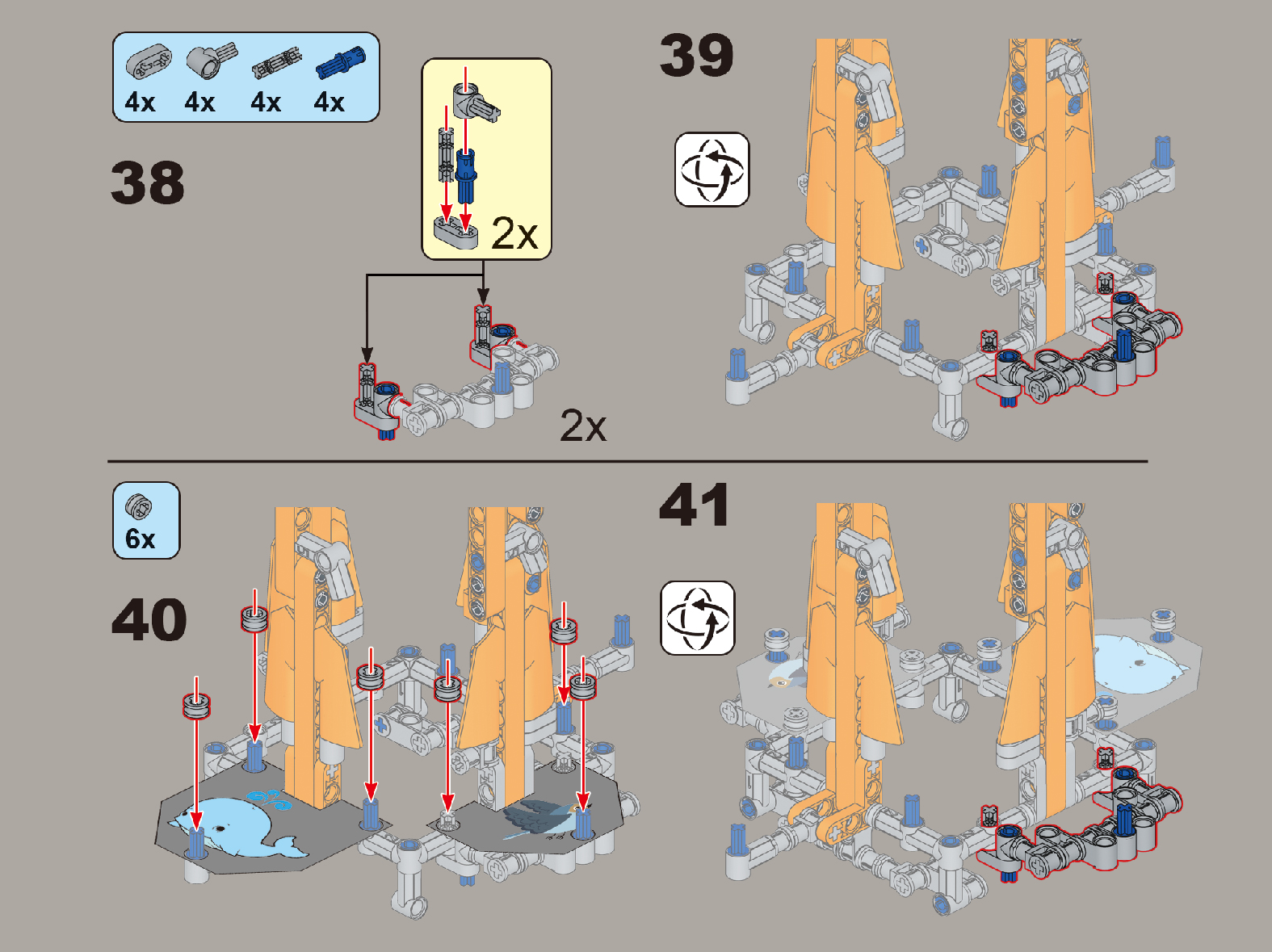 4x 4x 4x 4x

38

2x

2x

39

6x

40

41