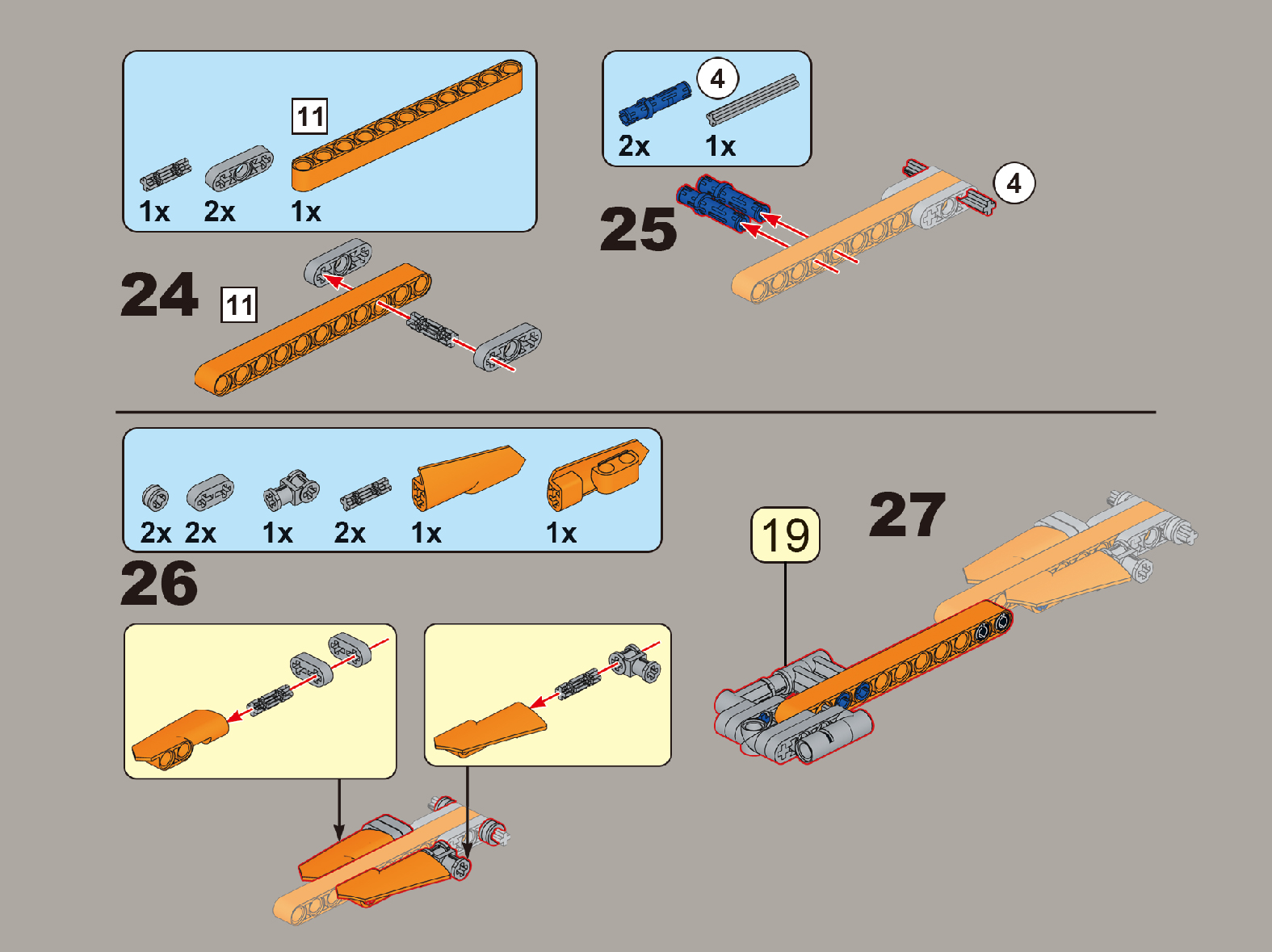 11

1x 2x 1x

24 11

4

2x 1x

25

4

2x 2x 1x 2x 1x 1x

26

19

27