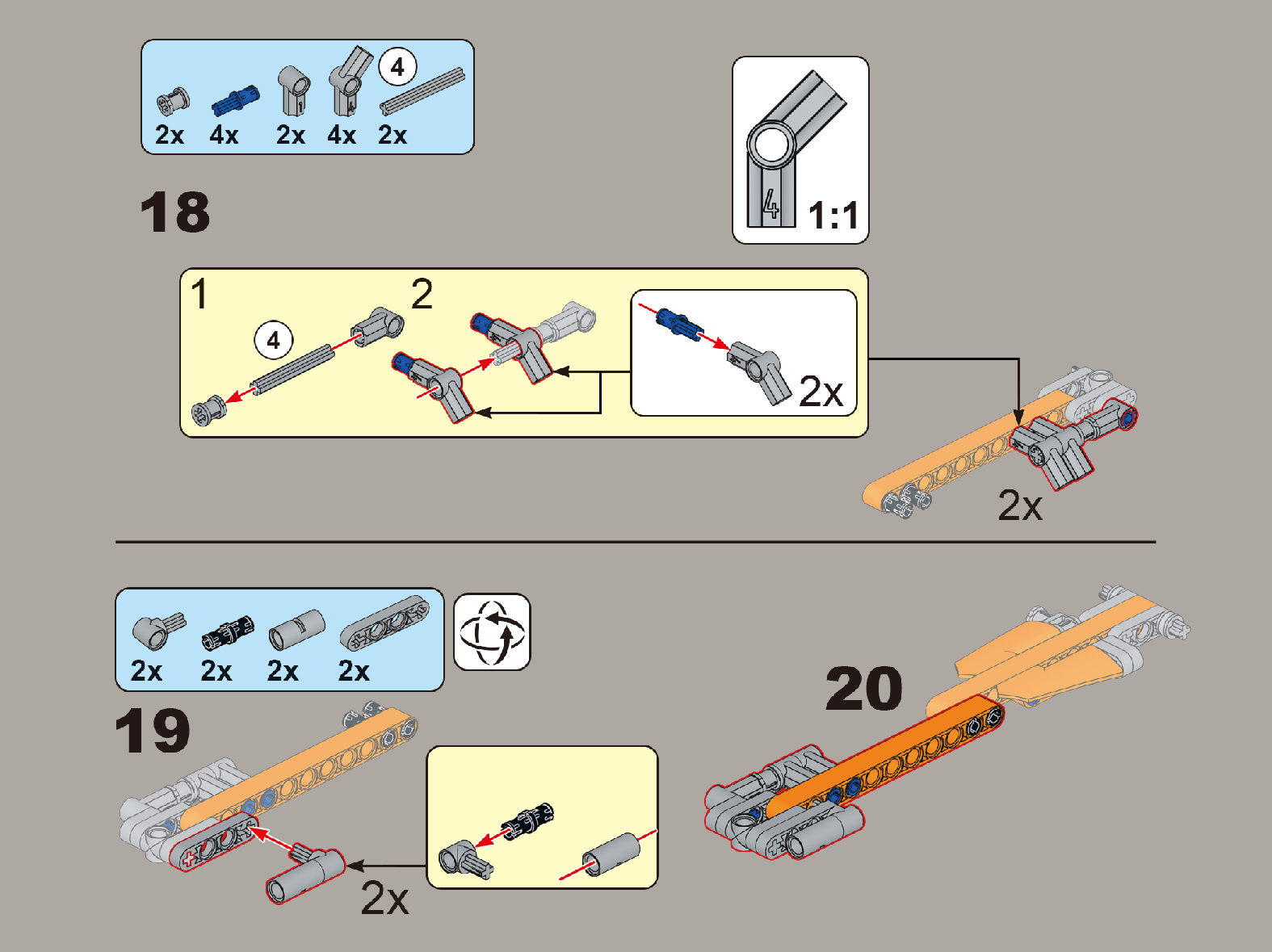 4
2x 4x 2x 4x 2x

4
1:1

18

1
4
2
2x

2x

2x 2x 2x 2x

19

2x

20