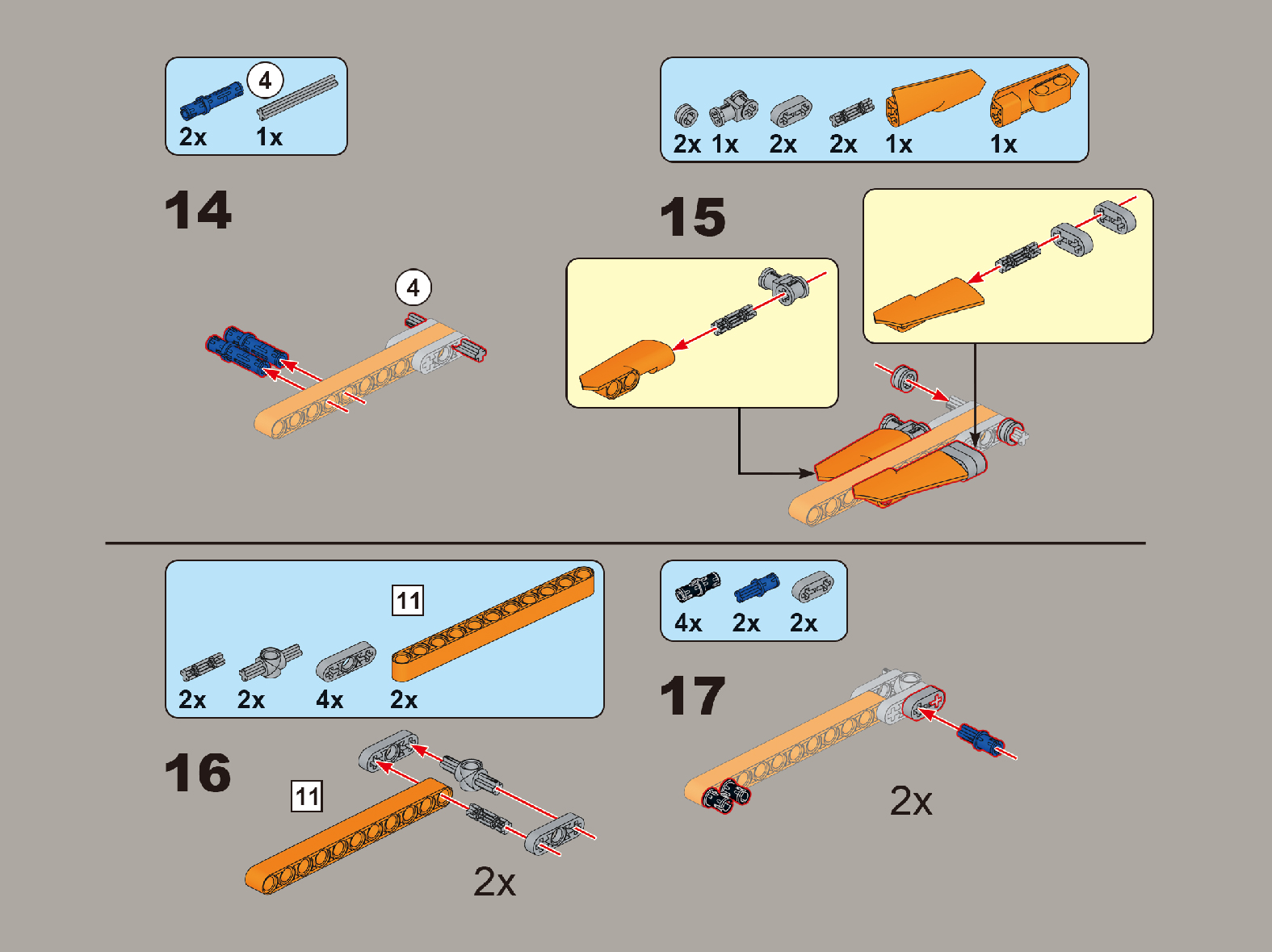 4
2x 1x

14

4

2x 1x 2x 2x 1x 1x

15

11
2x 2x 4x 2x

16

11

2x

4x 2x 2x

17

2x