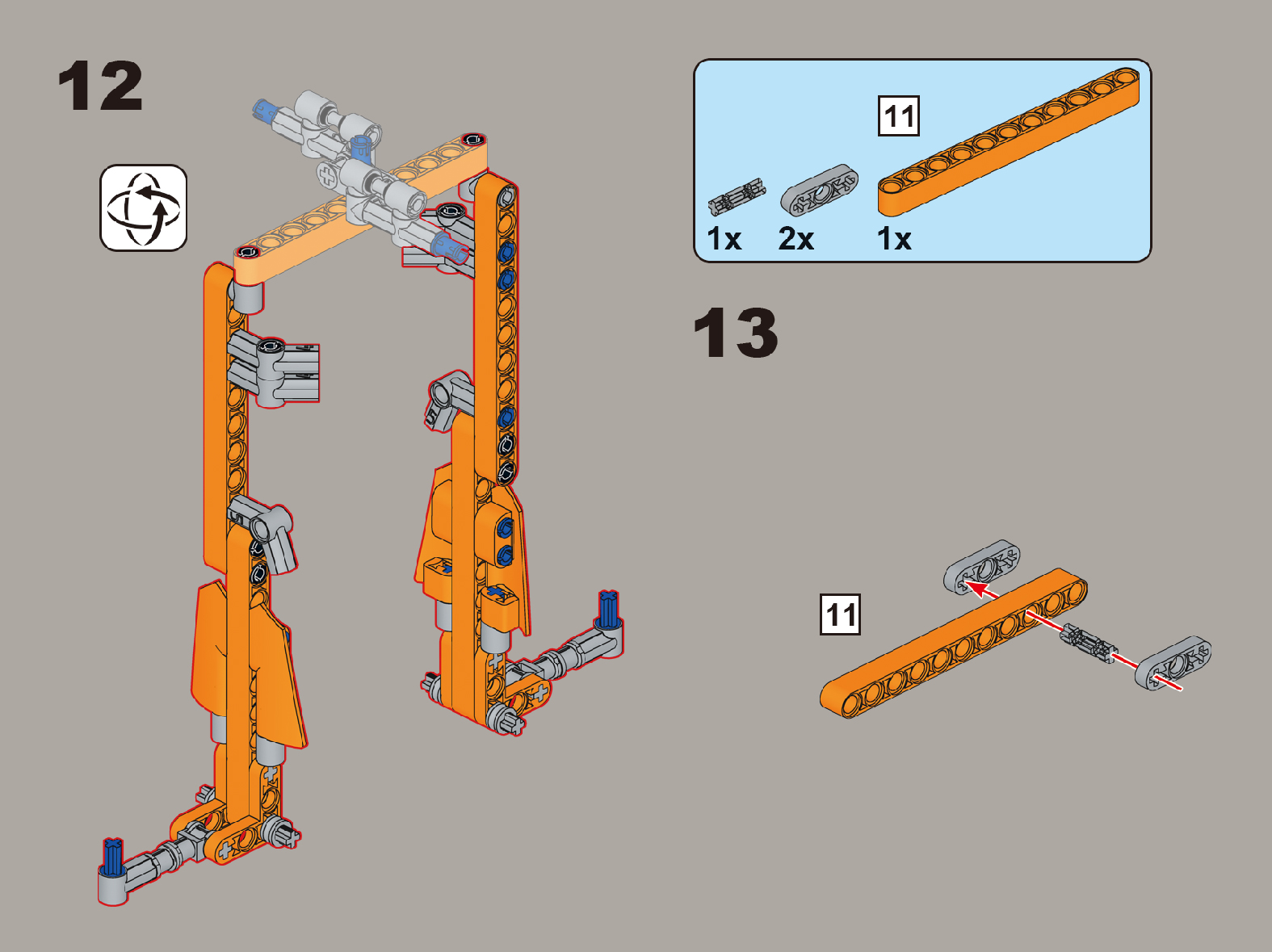 12

11

1x 2x 1x

13

11