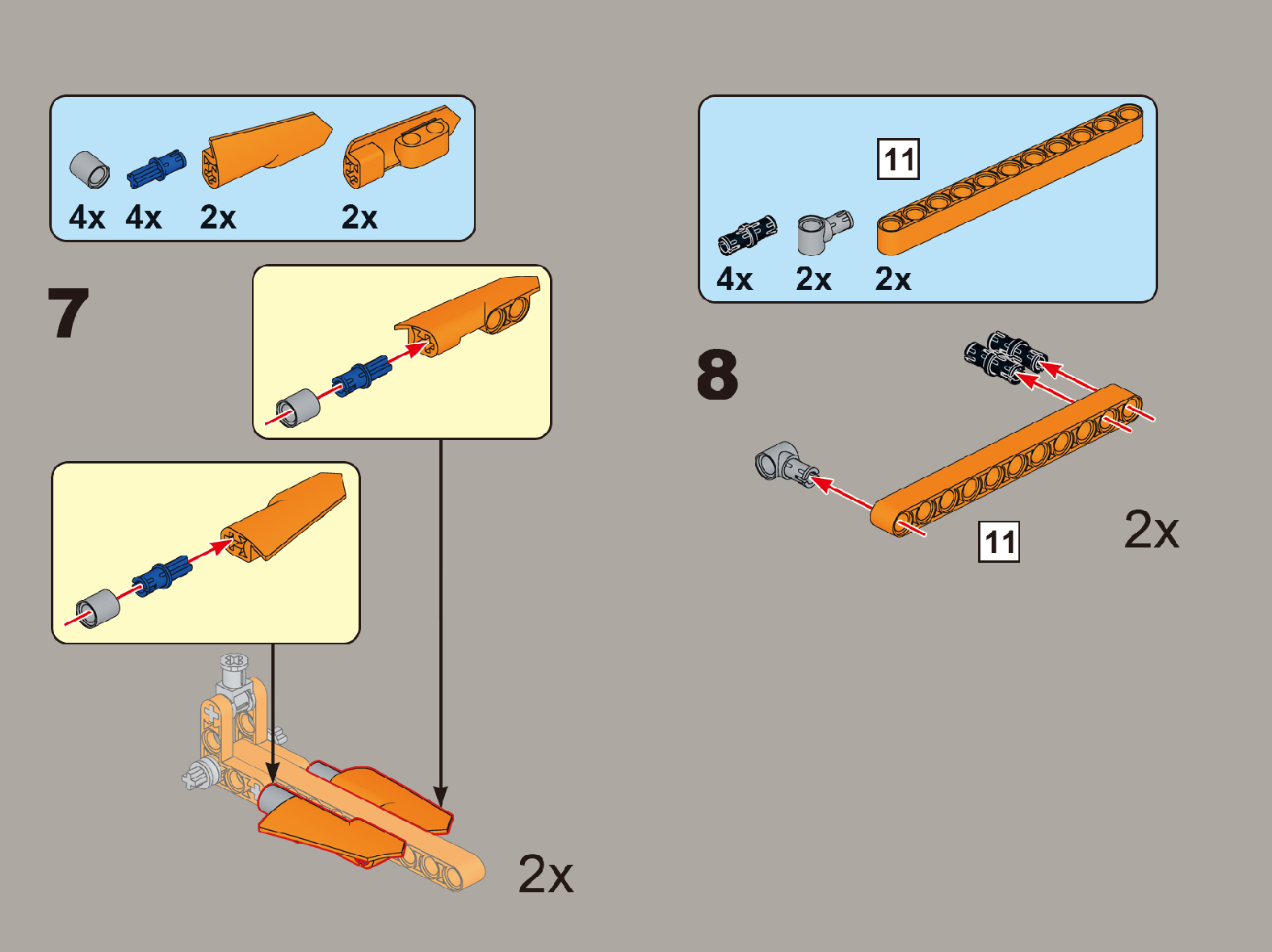 4x 4x 2x 2x

7

2x

11

4x 2x 2x

8

11

2x