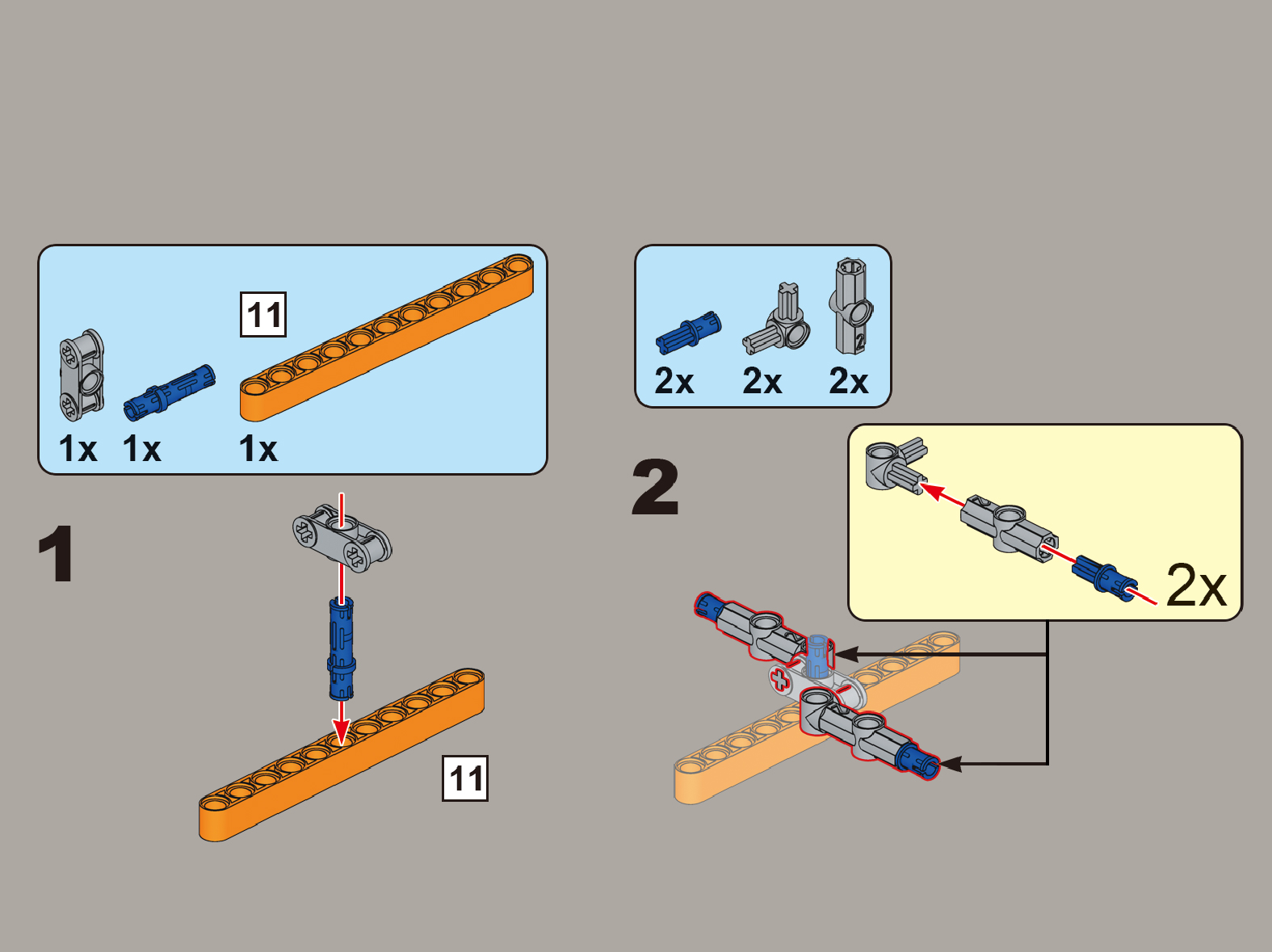 11

1x 1x 1x

1

11

2x 2x 2x

2

2x