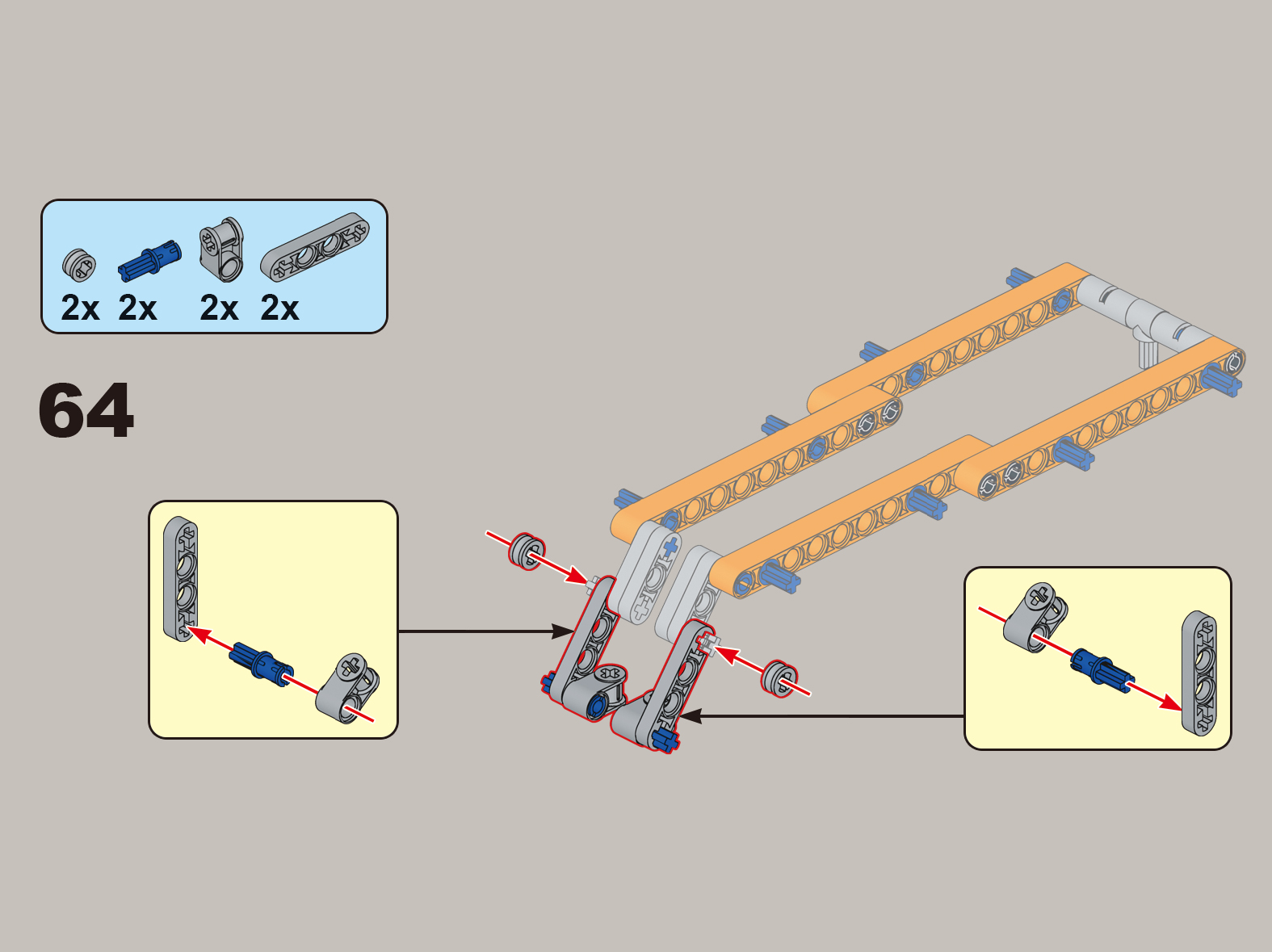 2x 2x 2x 2x

64