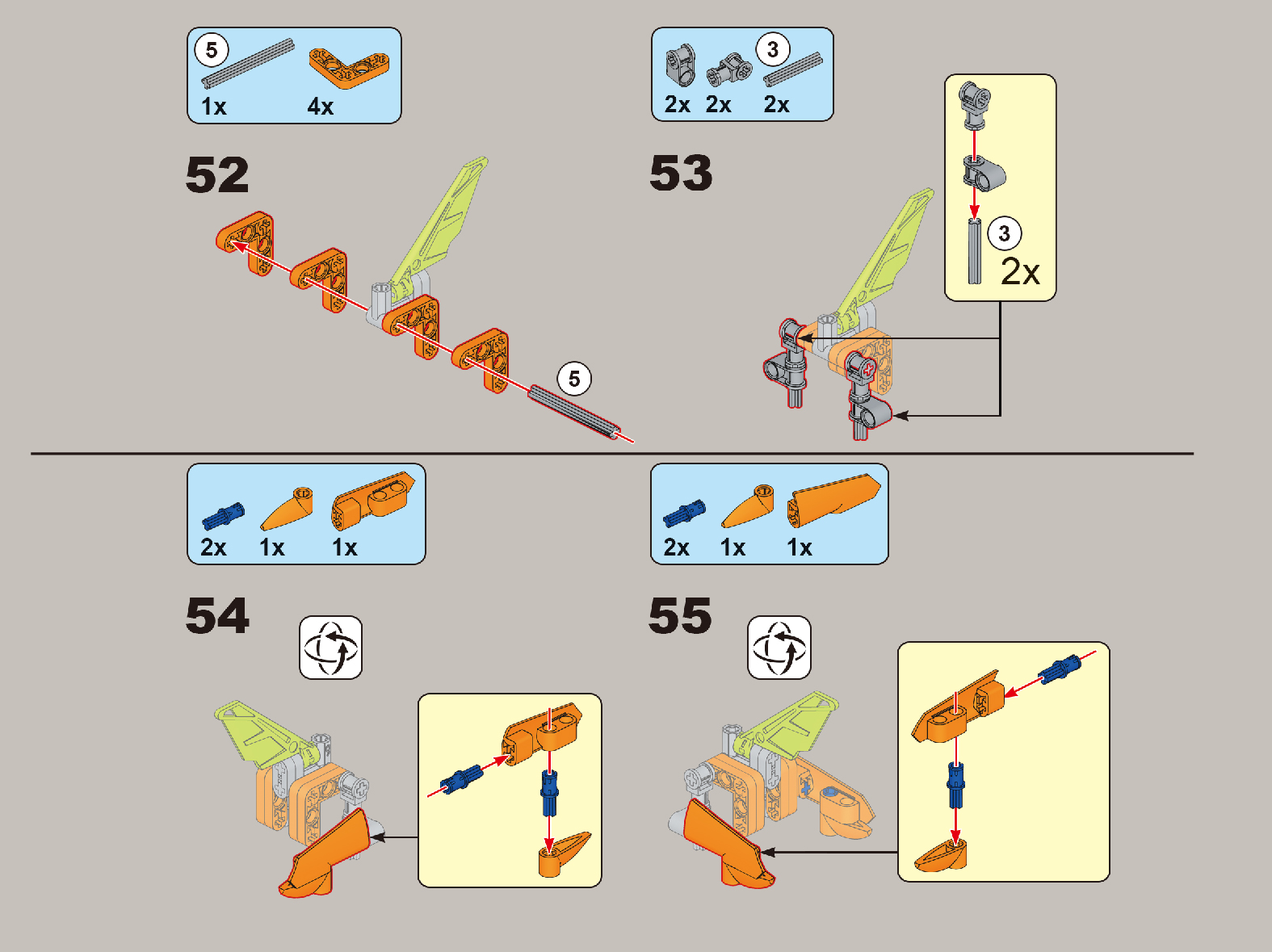 5
1x 4x

52

5

3
2x 2x 2x

53

3
2x

2x 1x 1x

54

2x 1x 1x

55