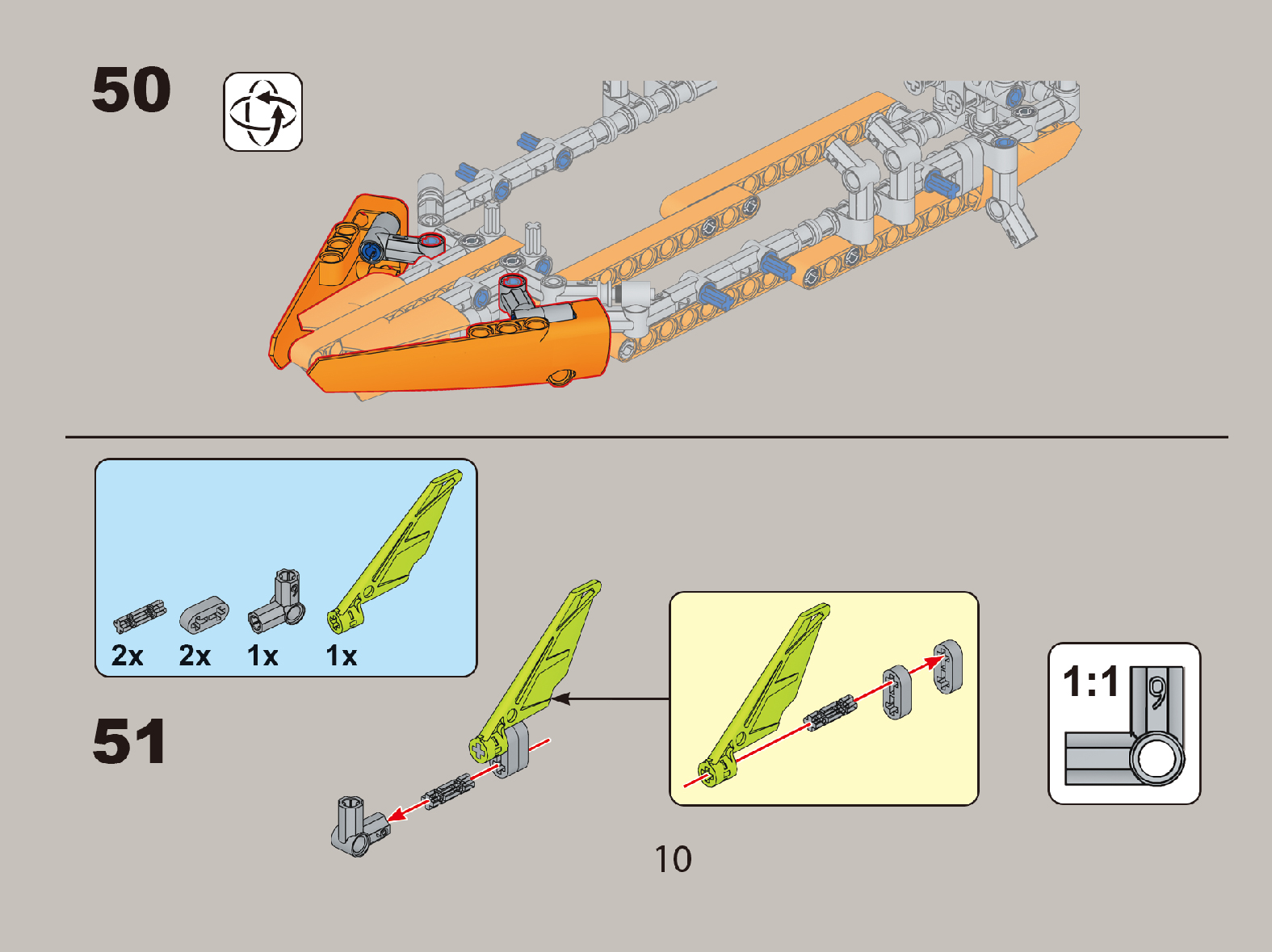 50

2x 2x 1x 1x

51

1:1

9

10