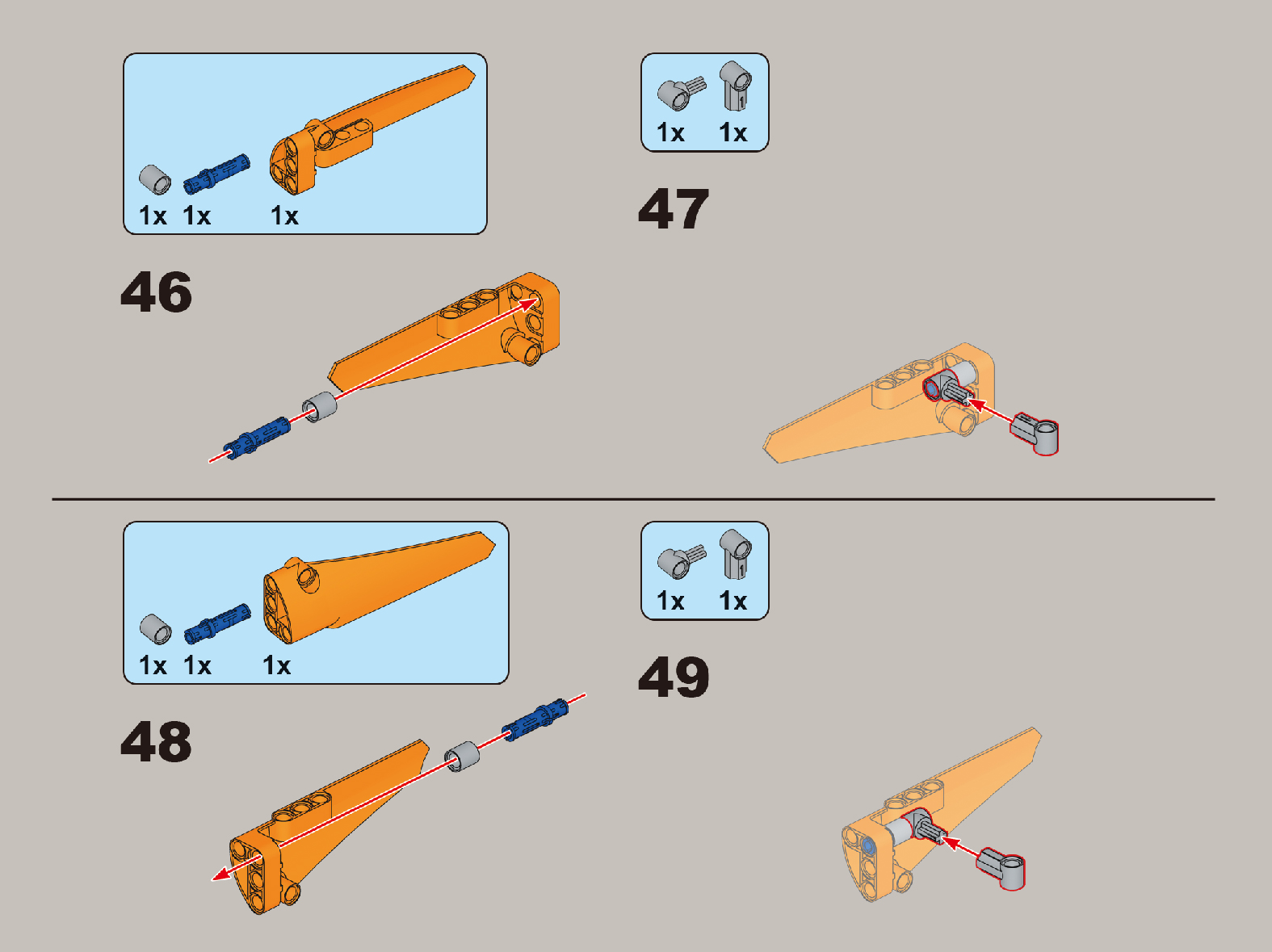 1x 1x 1x

46

1x 1x

47

1x 1x 1x

48

1x 1x

49