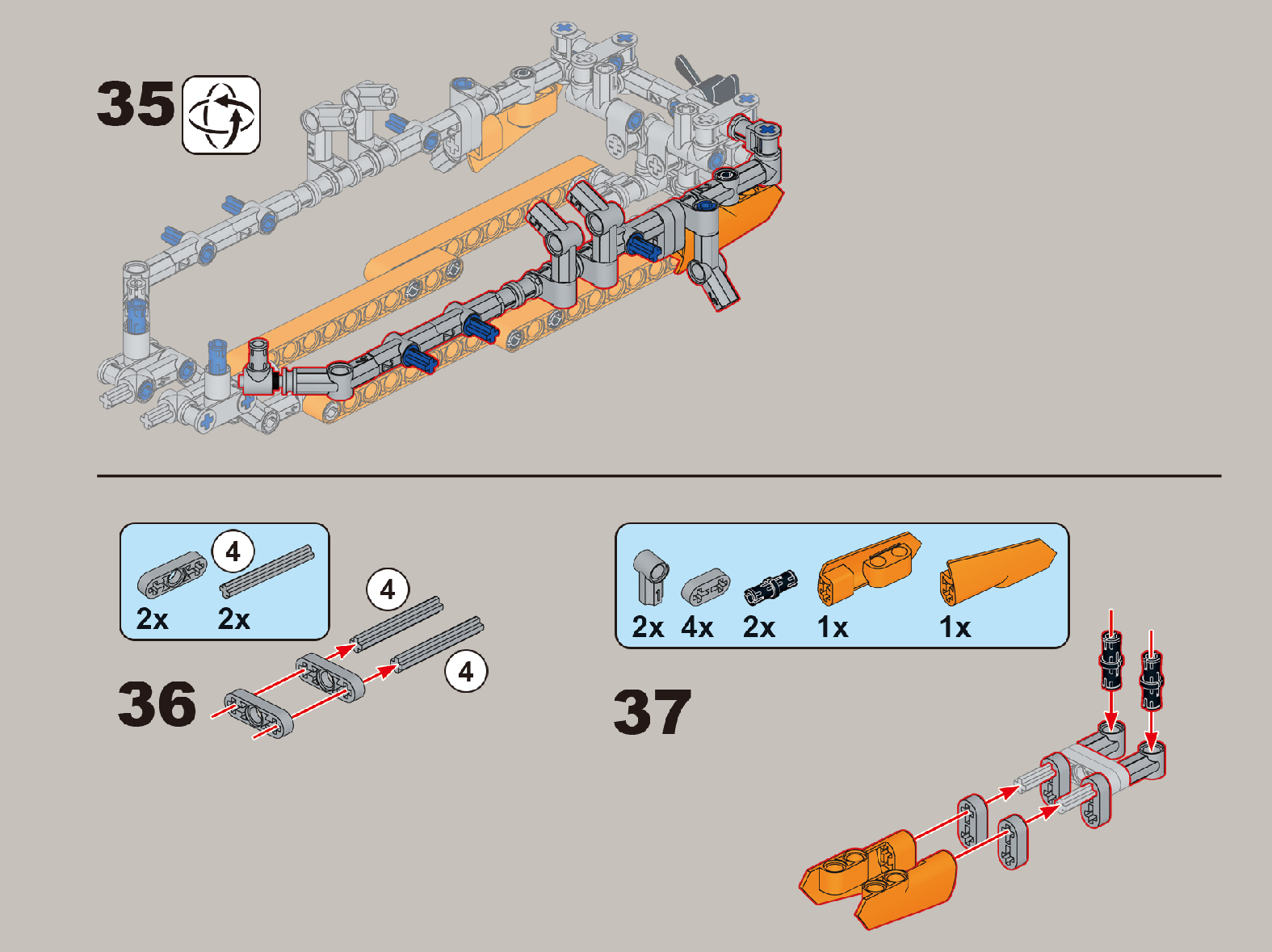 35

4
2x 2x

4

4

36

1
2x 4x 2x 1x 1x

37