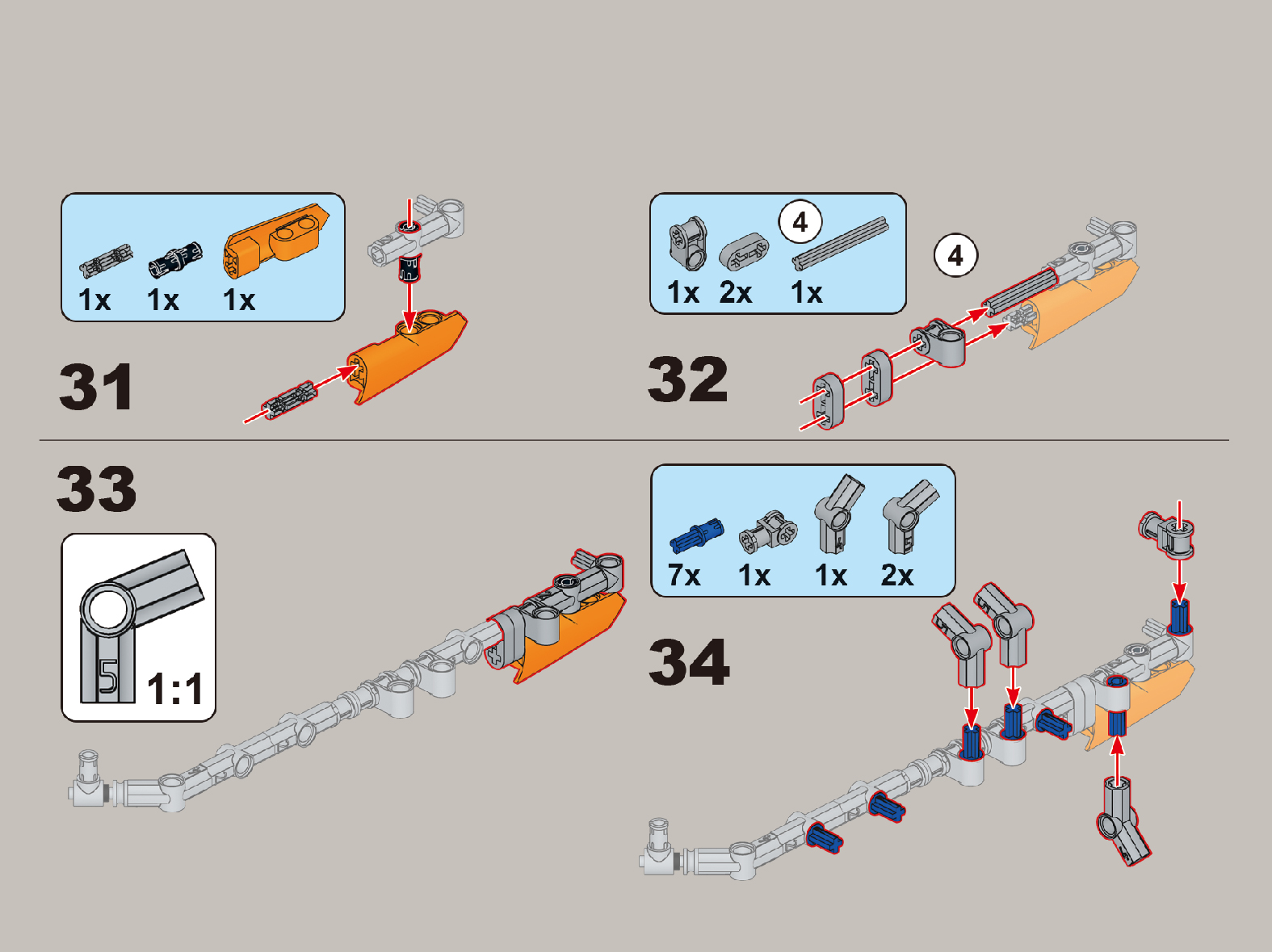 1x 1x 1x

31

4

1x 2x 1x

4

32

33

5

1:1

7x 1x 1x 2x

34