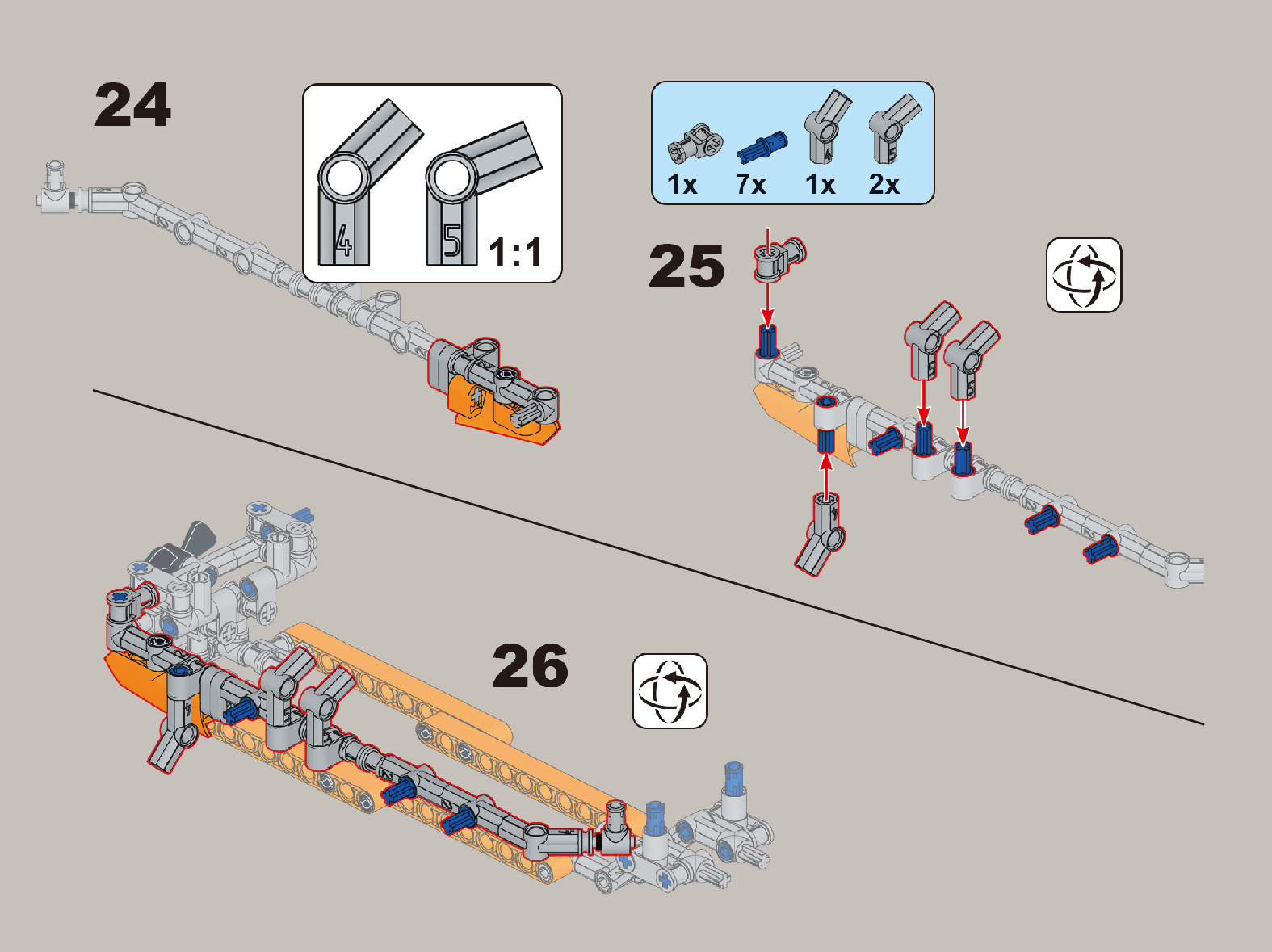 24

4 5 1:1

1x 7x 1x 2x

25

26