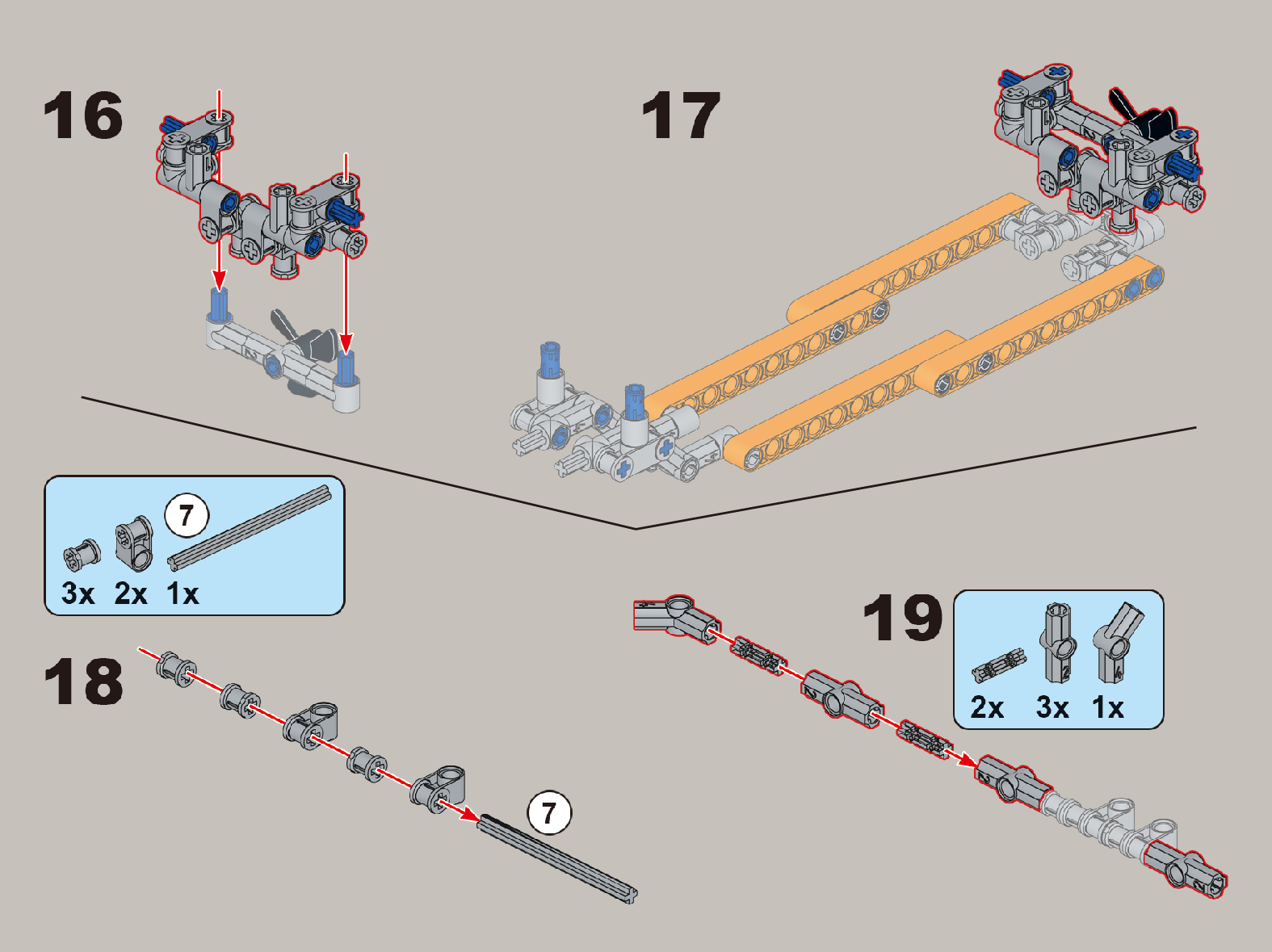 16

17

7

3x 2x 1x

18

7

19

2x 3x 1x