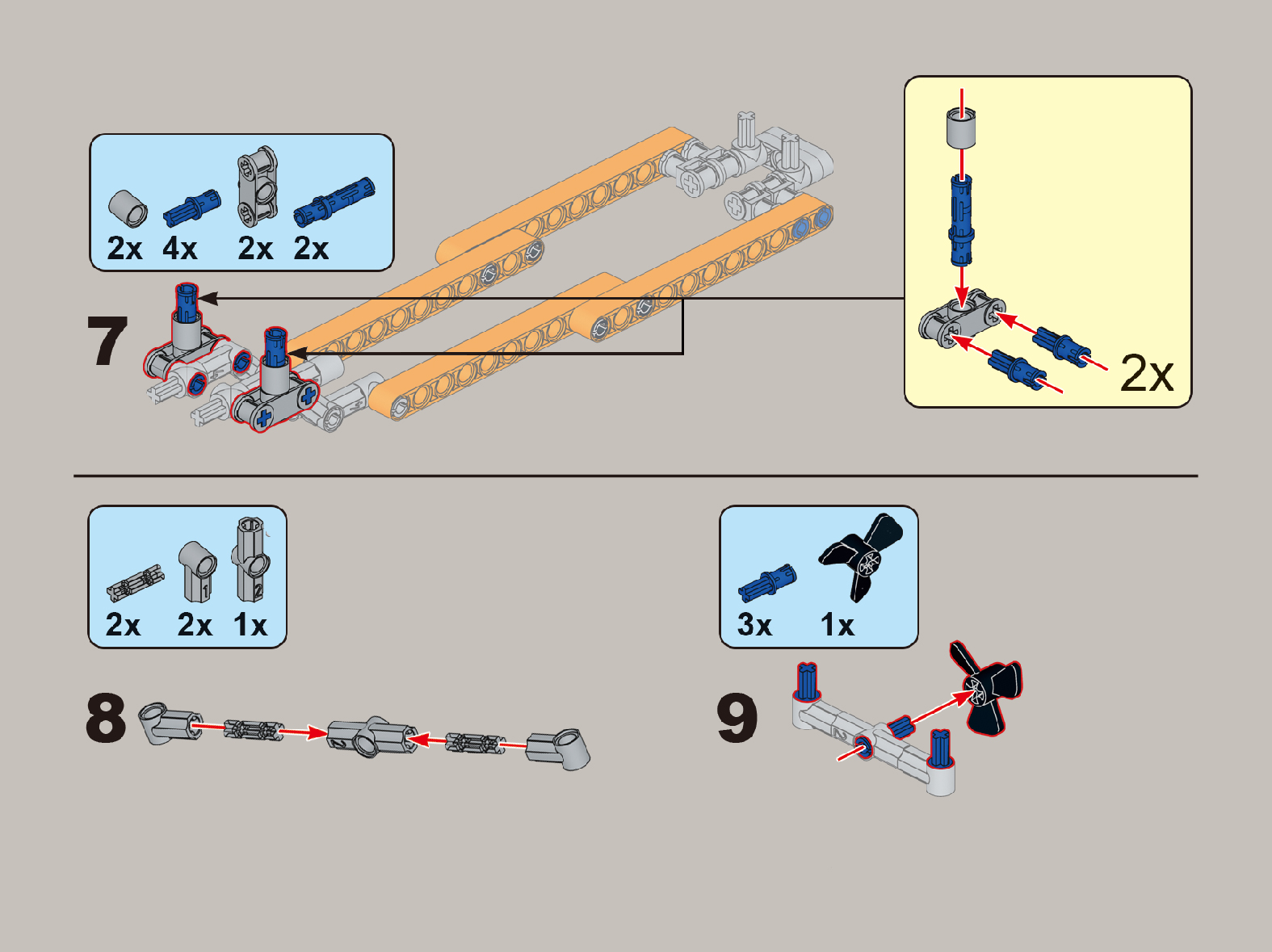 2x 4x 2x 2x

7

2x

2x 2x 1x

8

3x 1x

9