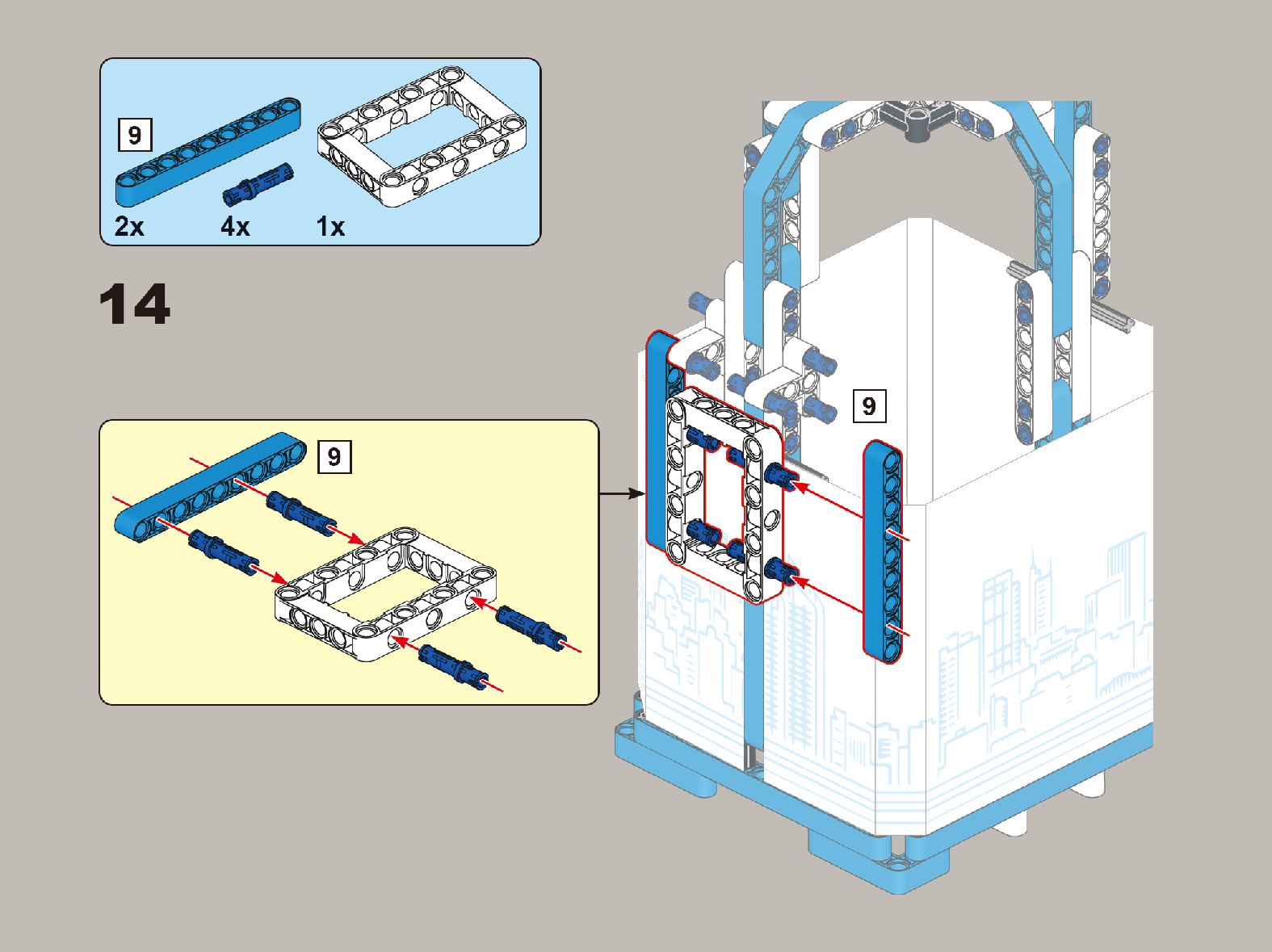 9

2x 4x 1x

14

9

9