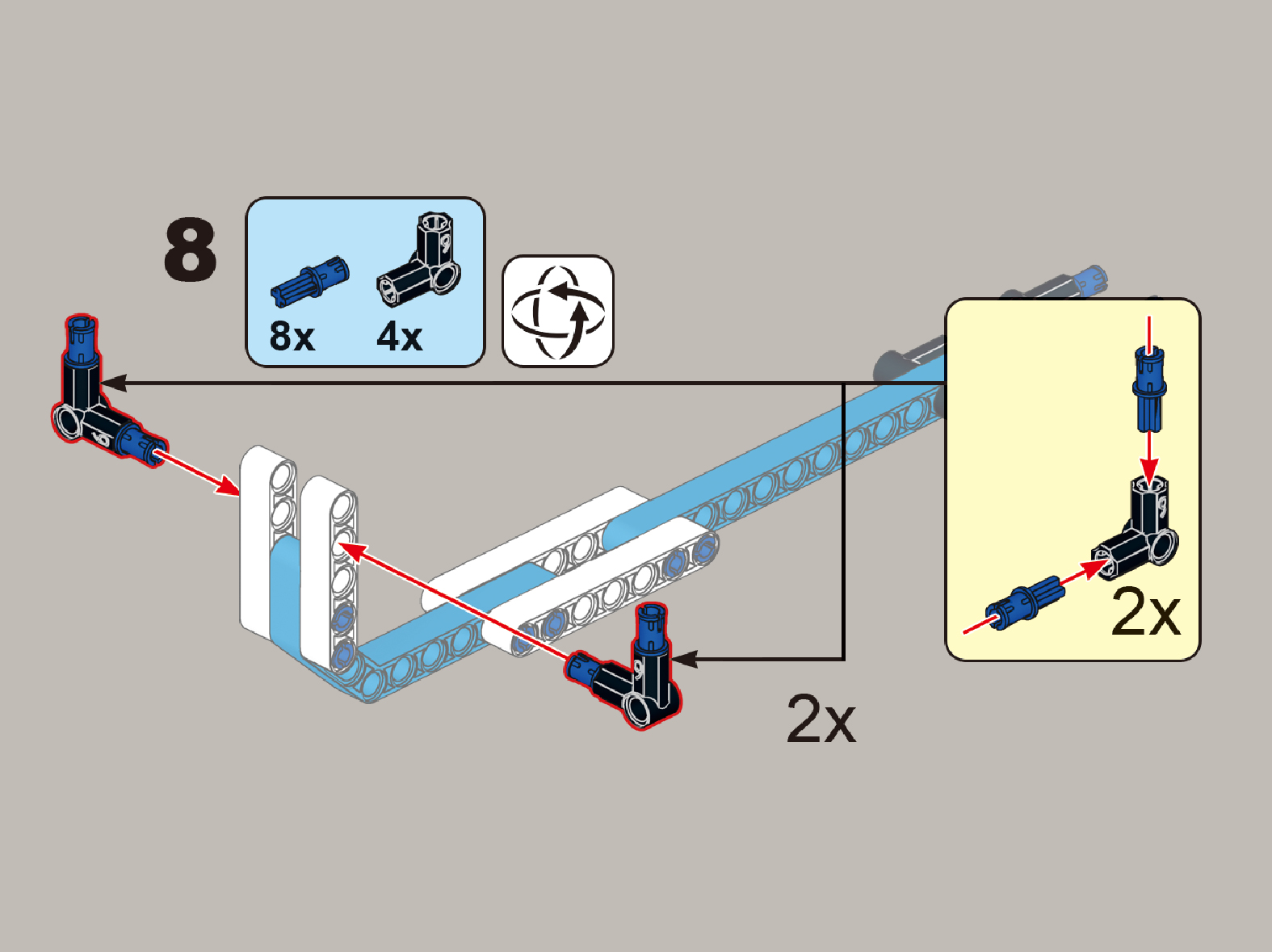 8

8x 4x

2x

2x