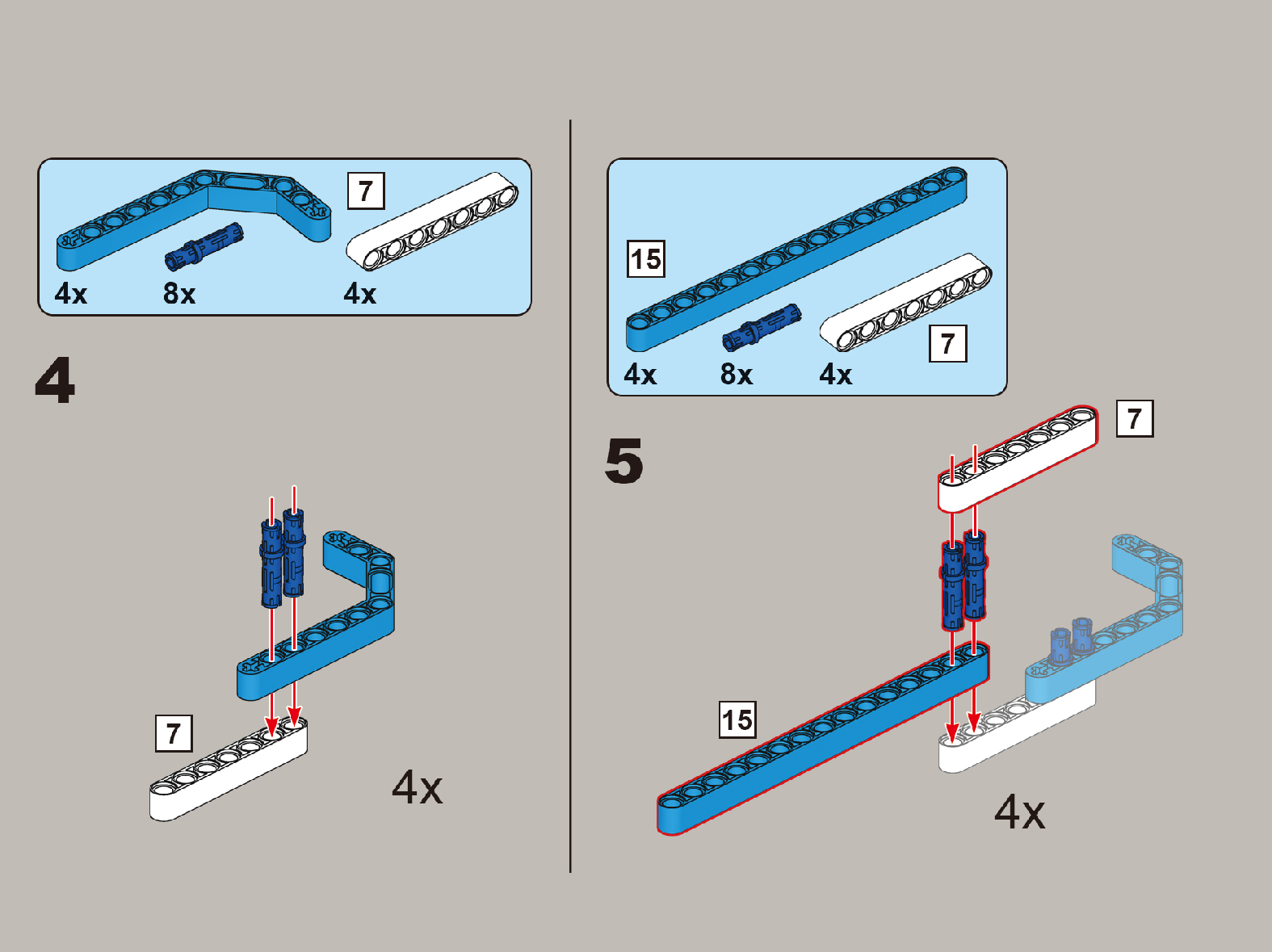 7

4x 8x 4x

4

7

4x

15

7

4x 8x 4x

5

7

15

4x