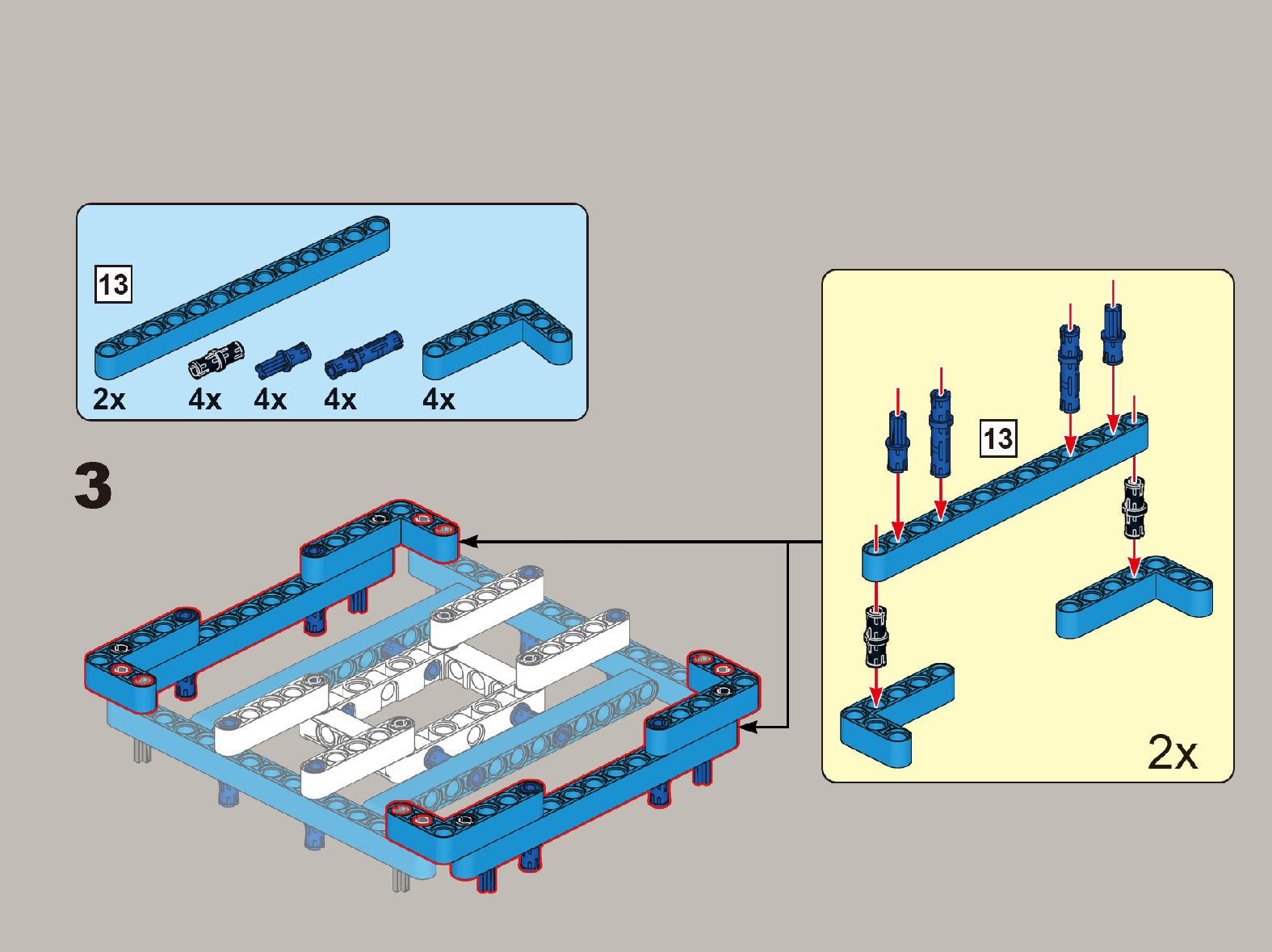 13

2x 4x 4x 4x 4x

3

13

2x