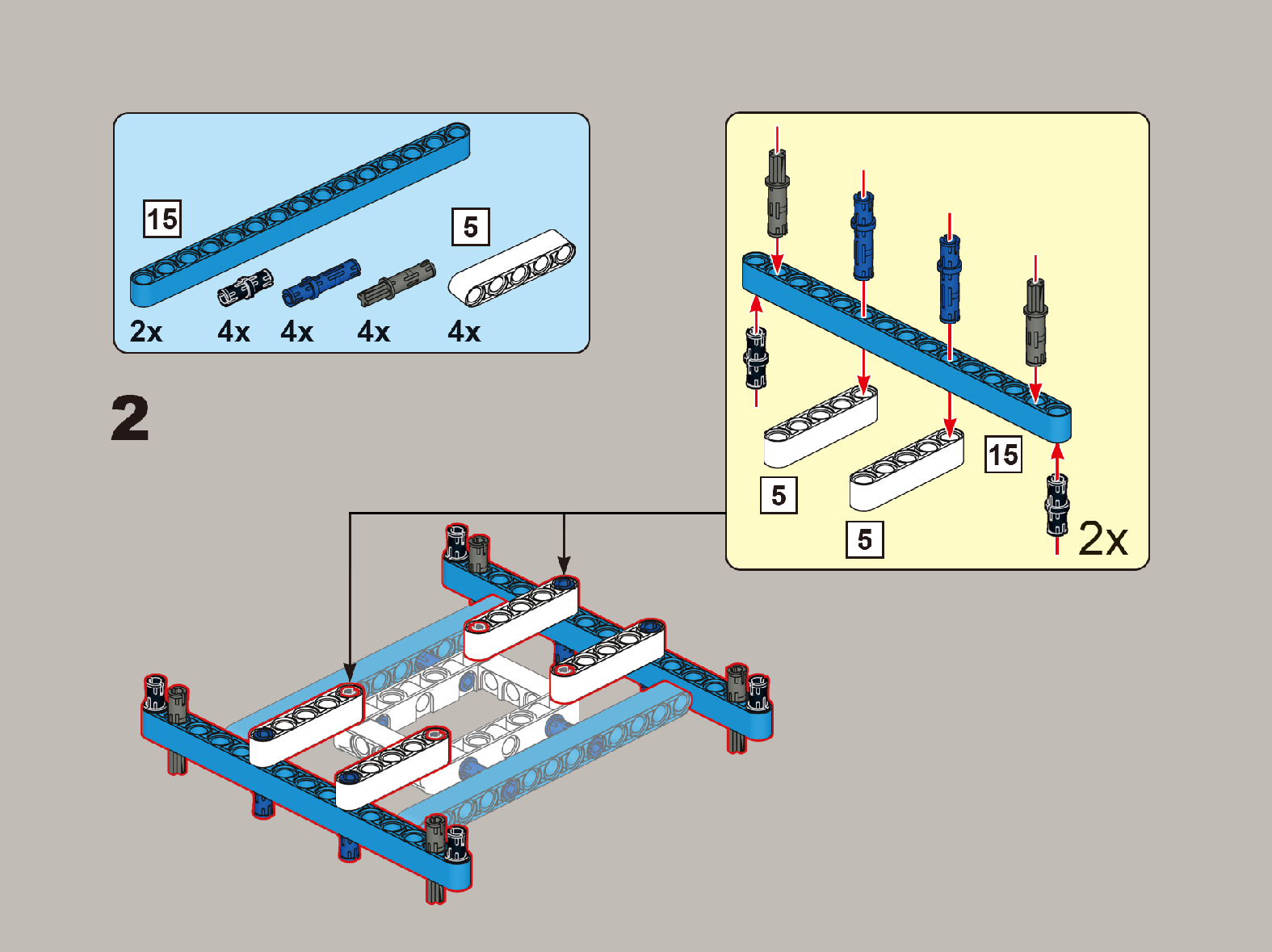 15
5
2x 4x 4x 4x 4x

2

15
5
5
2x